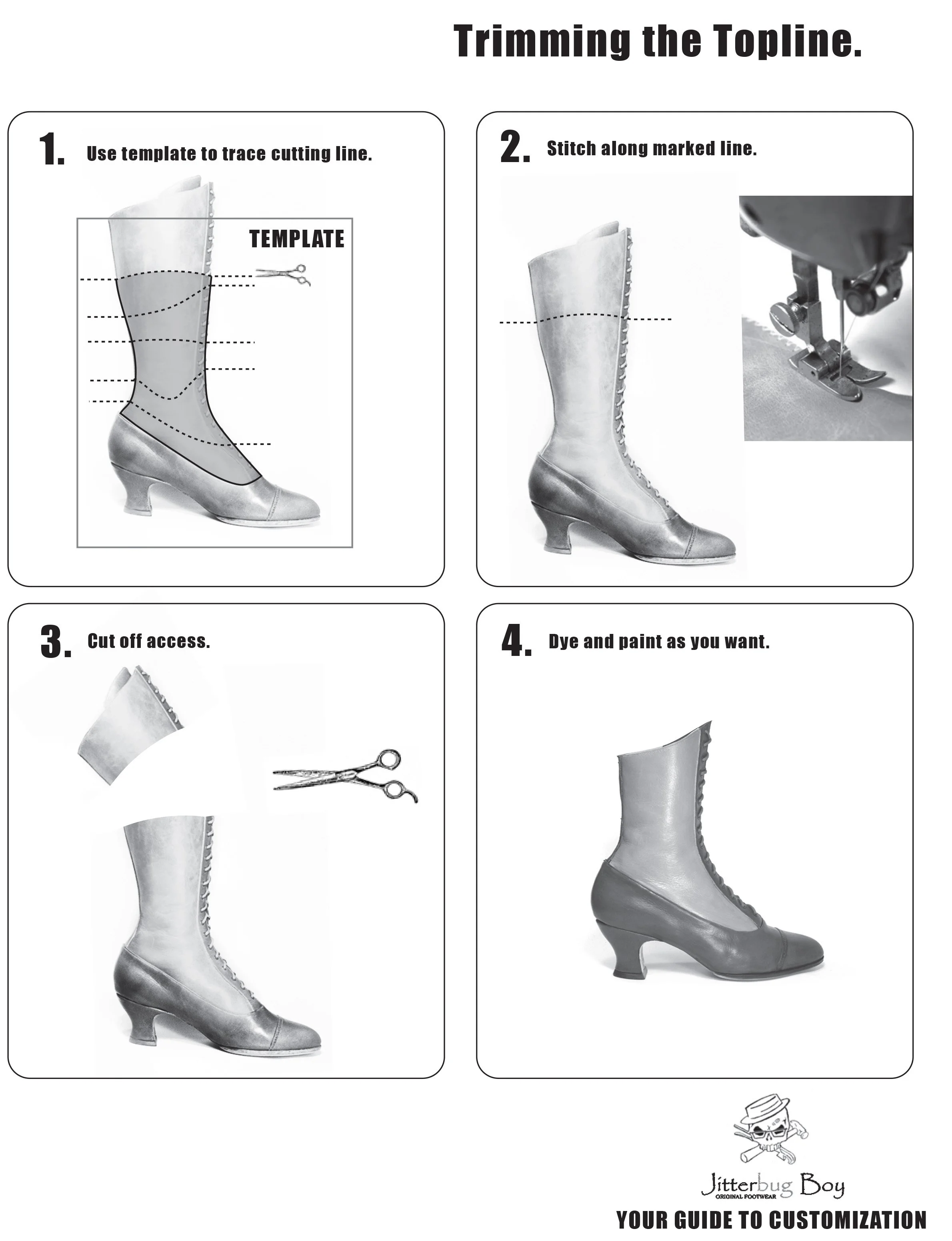 Trimming the Topline.

1. Use template to trace cutting line.

TEMPLATE

2. Stitch along marked line.

3. Cut off access.

4. Dye and paint as you want.

Jitterbug Boy
ORIGINAL FOOTWEAR

YOUR GUIDE TO CUSTOMIZATION