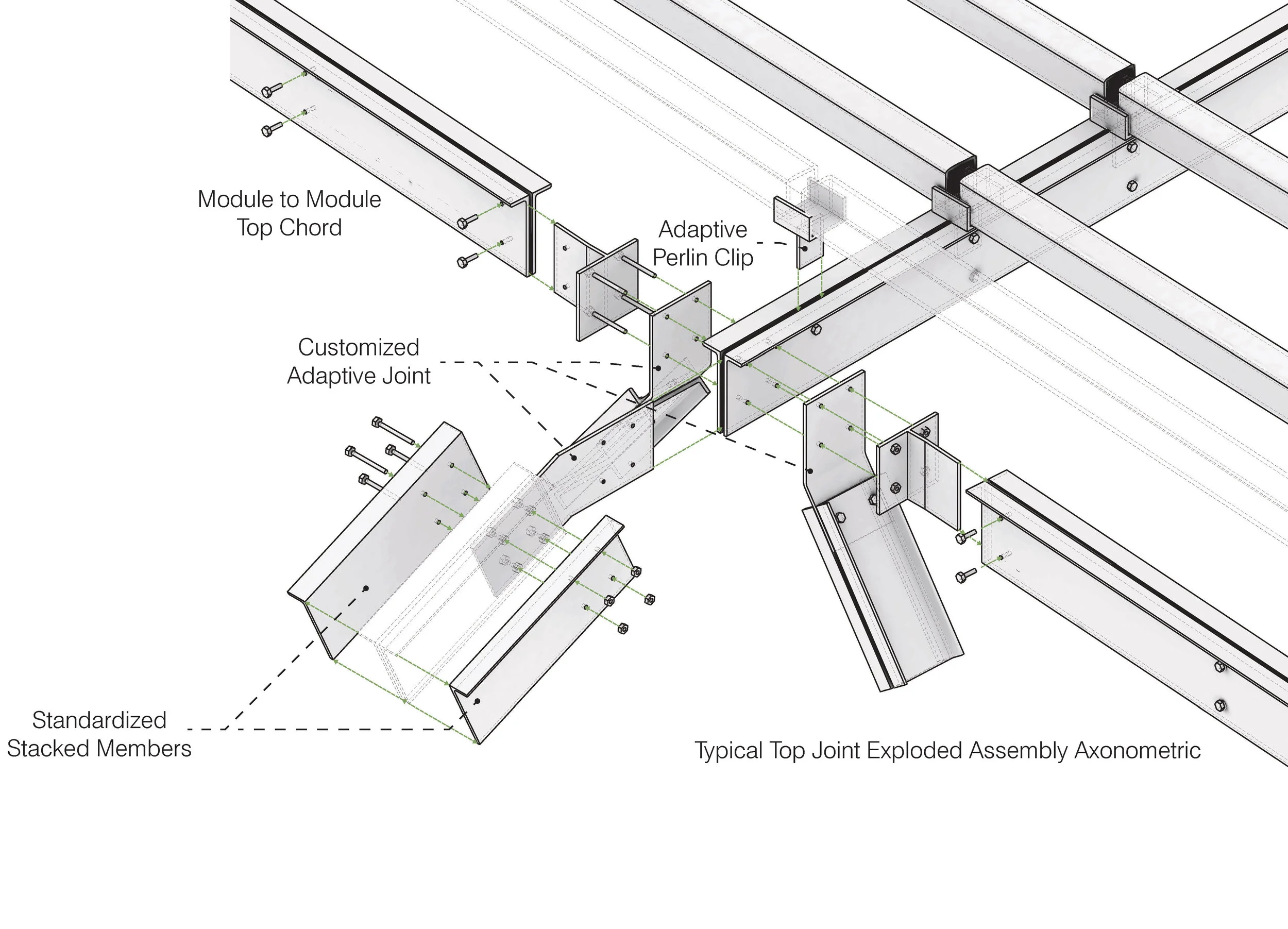 Module to Module
Top Chord

Adaptive
Perlin Clip

Customized
Adaptive Joint

Standardized
Stacked Members

Typical Top Joint Exploded Assembly Axonometric