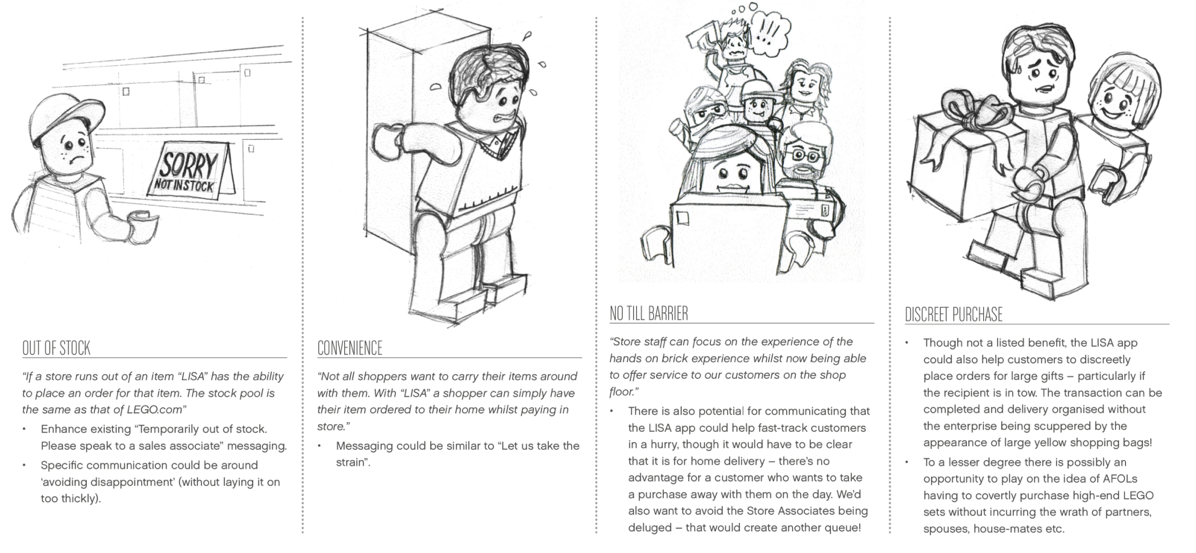 SORRY
NOT IN STOCK

OUT OF STOCK

"If a store runs out of an item "LISA" has the ability to place an order for that item. The stock pool is the same as that of LEGO.com"

• Enhance existing "Temporarily out of stock. Please speak to a sales associate" messaging.
• Specific communication could be around 'avoiding disappointment' (without laying it on too thickly).

CONVENIENCE

"Not all shoppers want to carry their items around with them. With "LISA" a shopper can simply have their item ordered to their home whilst paying in store."

• Messaging could be similar to "Let us take the strain".

!!!

NO TILL BARRIER

"Store staff can focus on the experience of the hands on brick experience whilst now being able to offer service to our customers on the shop floor."

• There is also potential for communicating that the LISA app could help fast-track customers in a hurry, though it would have to be clear that it is for home delivery – there's no advantage for a customer who wants to take a purchase away with them on the day. We'd also want to avoid the Store Associates being deluged – that would create another queue!

DISCREET PURCHASE

• Though not a listed benefit, the LISA app could also help customers to discreetly place orders for large gifts – particularly if the recipient is in tow. The transaction can be completed and delivery organised without the enterprise being scuppered by the appearance of large yellow shopping bags!
• To a lesser degree there is possibly an opportunity to play on the idea of AFOLs having to covertly purchase high-end LEGO sets without incurring the wrath of partners, spouses, house-mates etc.