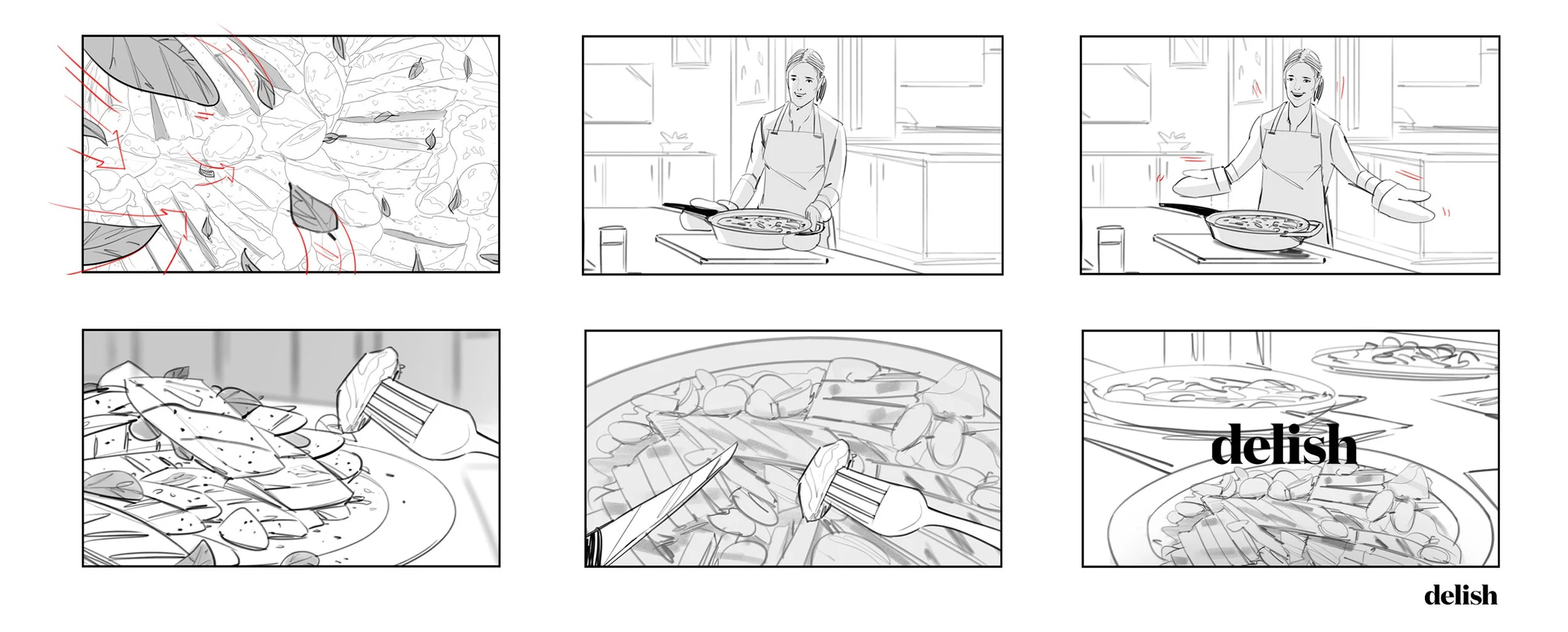 delish

delish