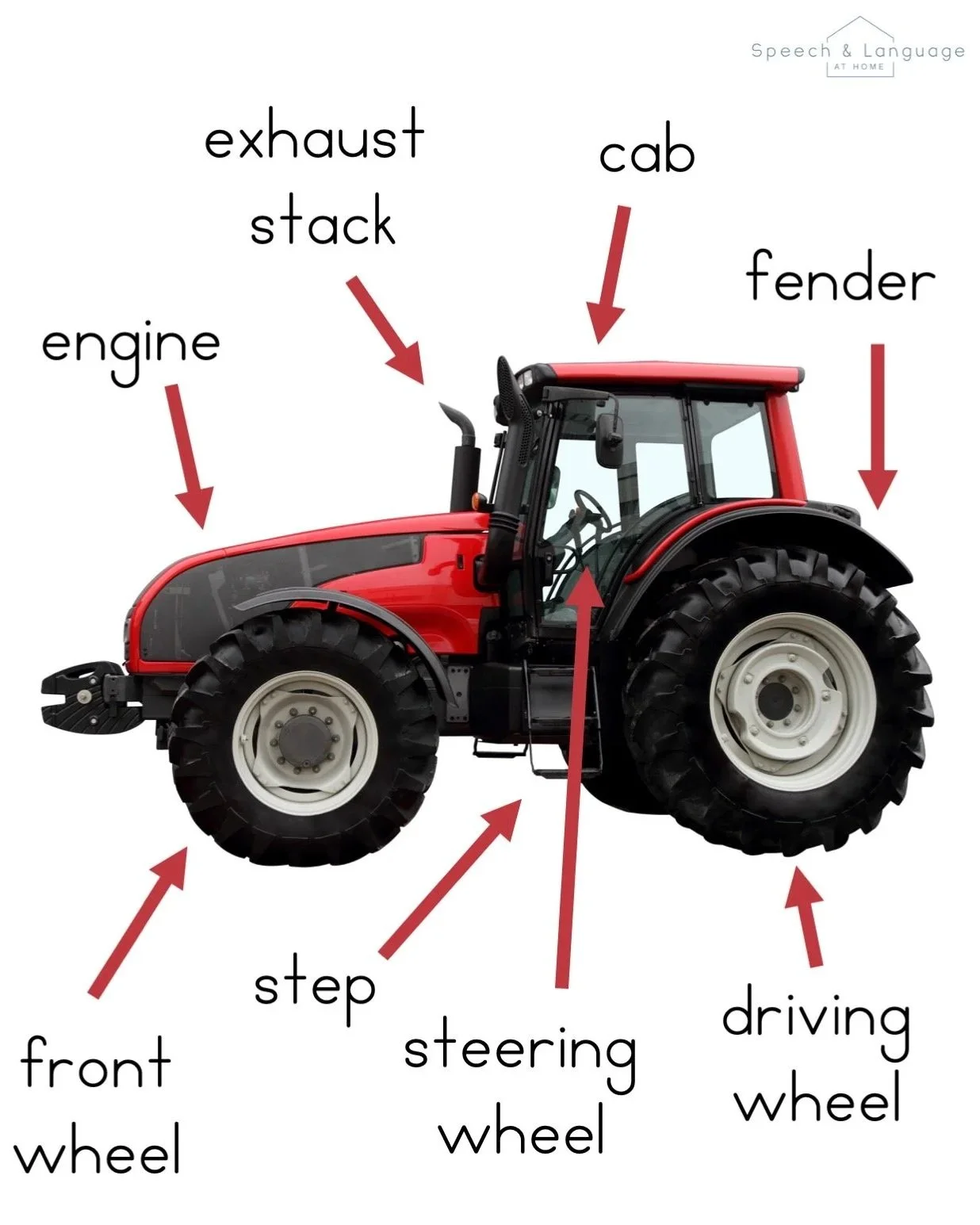 Speech & Language
AT HOME

exhaust stack

cab

fender

engine

step

front wheel

steering wheel

driving wheel