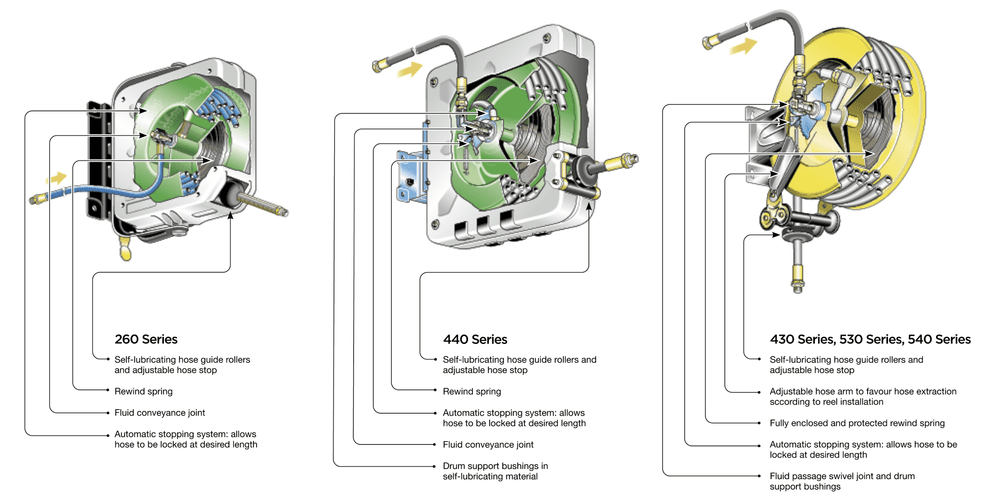 260 Series

Self-lubricating hose guide rollers and adjustable hose stop

Rewind spring

Fluid conveyance joint

Automatic stopping system: allows hose to be locked at desired length

440 Series

Self-lubricating hose guide rollers and adjustable hose stop

Rewind spring

Automatic stopping system: allows hose to be locked at desired length

Fluid conveyance joint

Drum support bushings in self-lubricating material

430 Series, 530 Series, 540 Series

Self-lubricating hose guide rollers and adjustable hose stop

Adjustable hose arm to favour hose extraction sccording to reel installation

Fully enclosed and protected rewind spring

Automatic stopping system: allows hose to be locked at desired length

Fluid passage swivel joint and drum support bushings