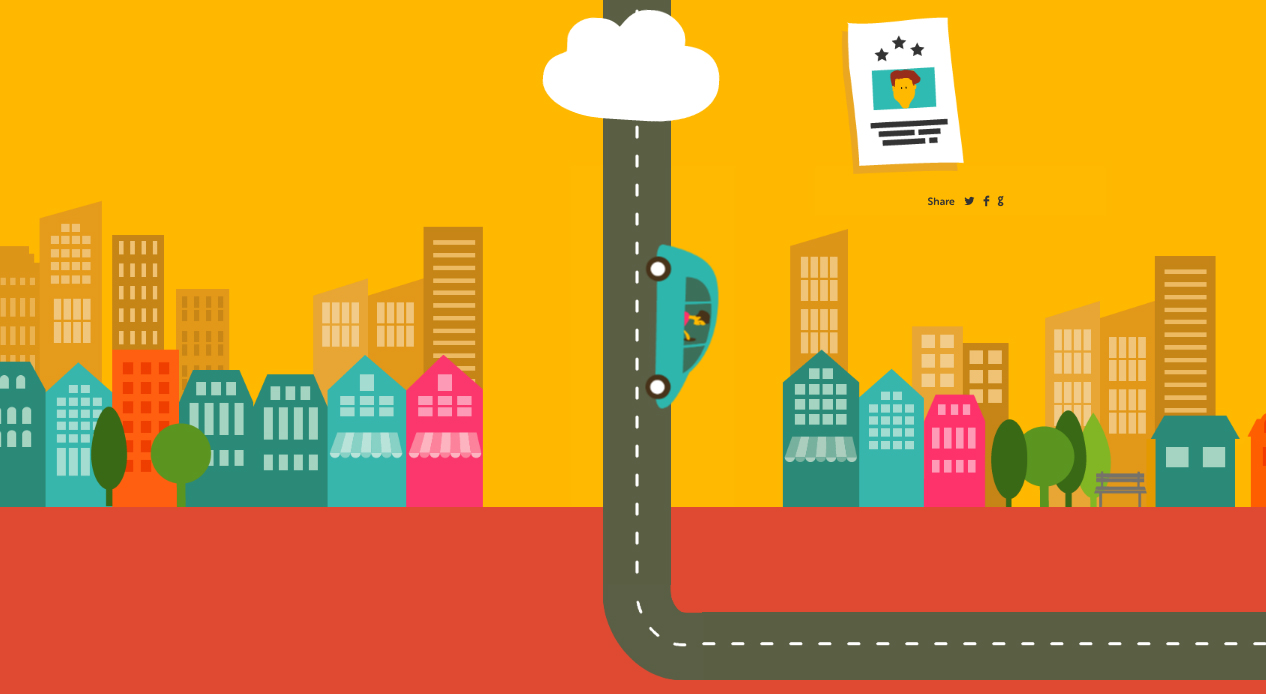 Share