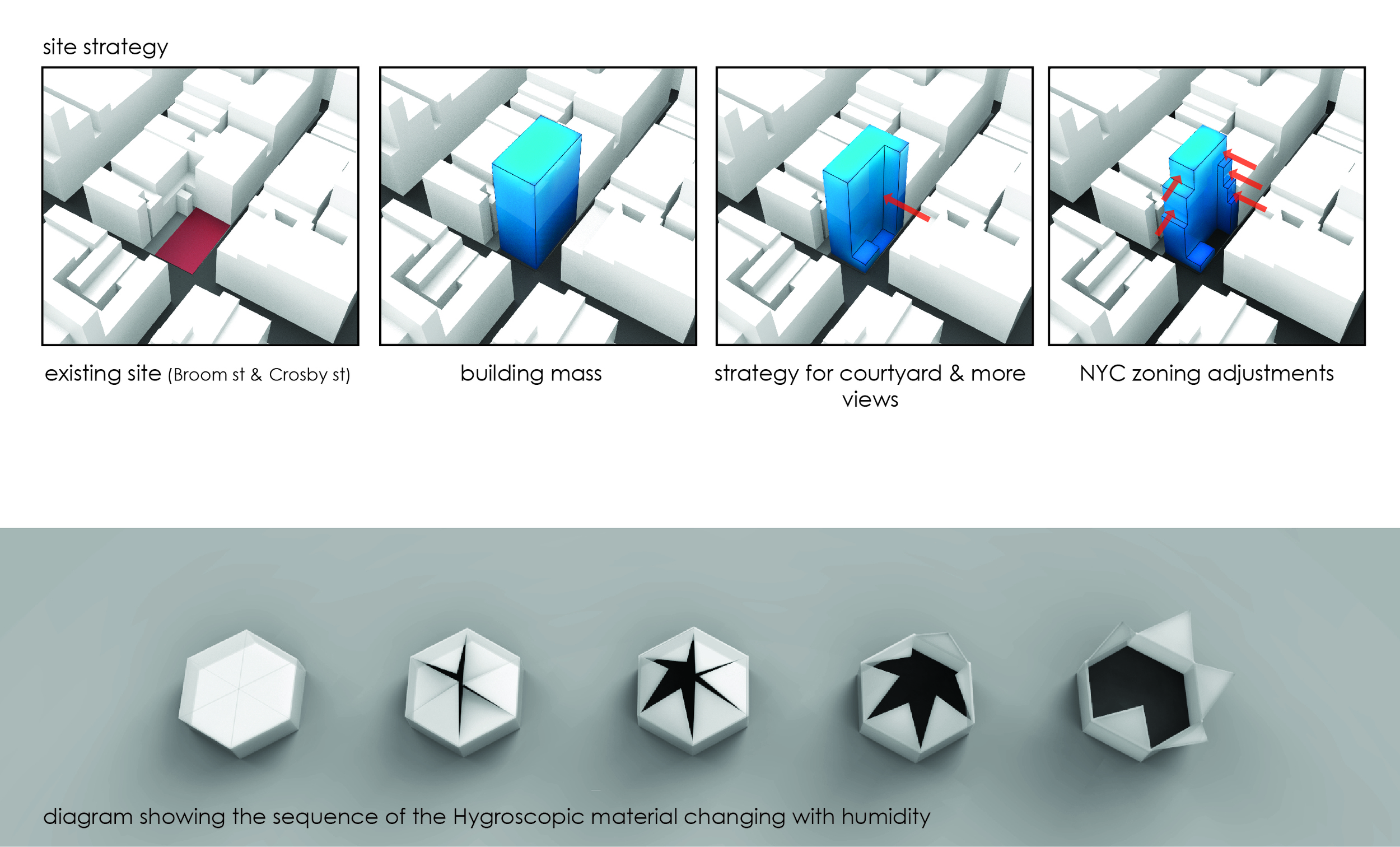 site strategy

existing site (Broom st & Crosby st)

building mass

strategy for courtyard & more views

NYC zoning adjustments

diagram showing the sequence of the Hygroscopic material changing with humidity