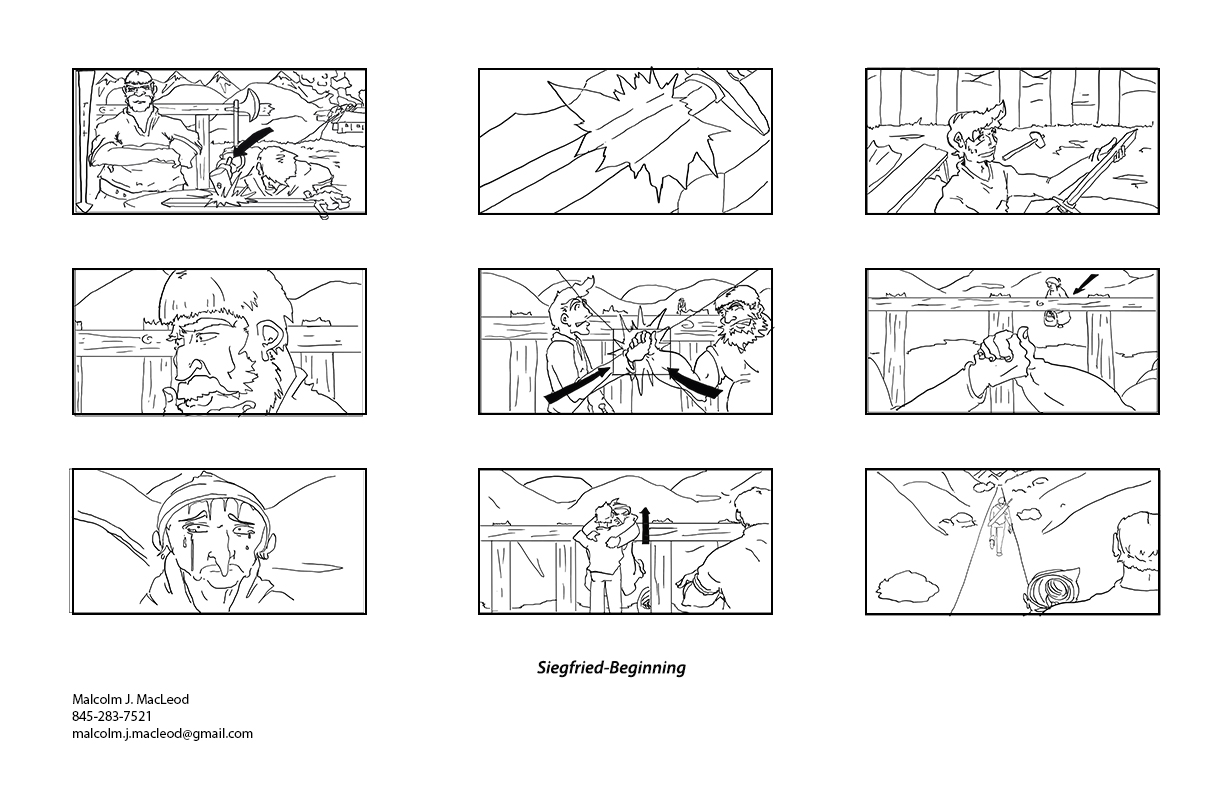 Siegfried-Beginning

Malcolm J. MacLeod
845-283-7521
malcolm.j.macleod@gmail.com