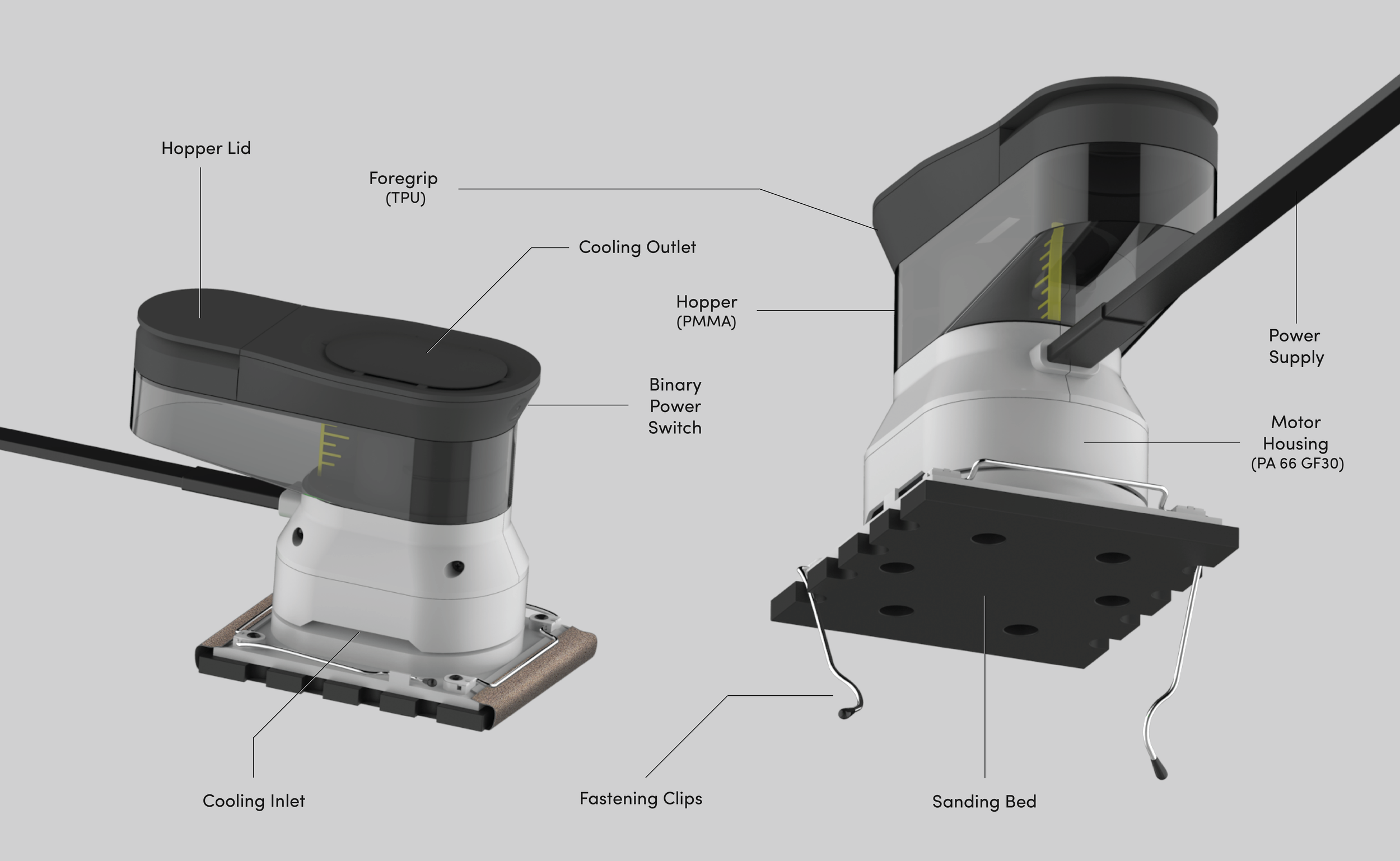 Hopper Lid

Foregrip
(TPU)

Cooling Outlet

Hopper
(PMMA)

Binary
Power
Switch

Power
Supply

Motor
Housing
(PA 66 GF30)

Cooling Inlet

Fastening Clips

Sanding Bed