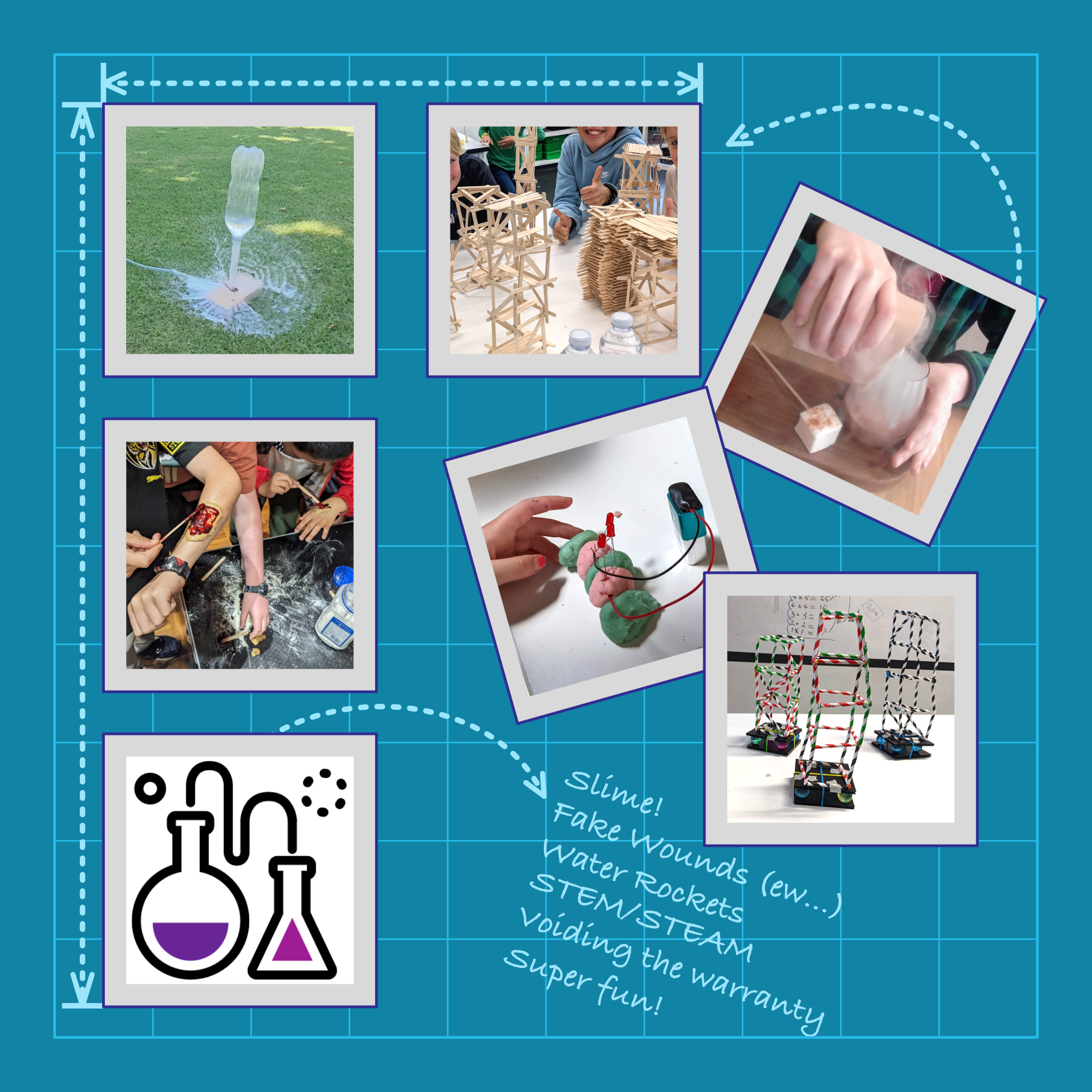 Slime!
Fake Wounds (ew...)
Water Rockets
STEM/STEAM
Voiding the warranty
Super fun!