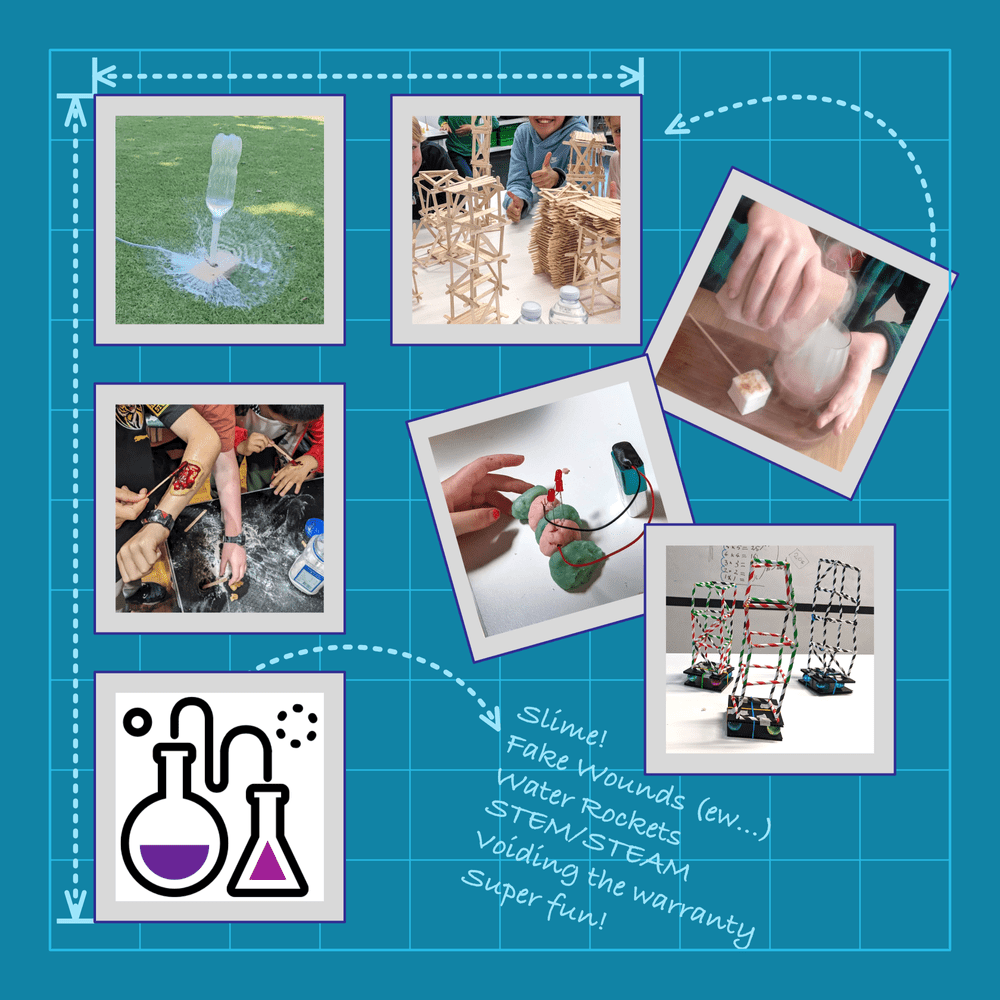 Slime!
Fake Wounds (ew...)
Water Rockets
STEM/STEAM
Voiding the warranty
Super fun!