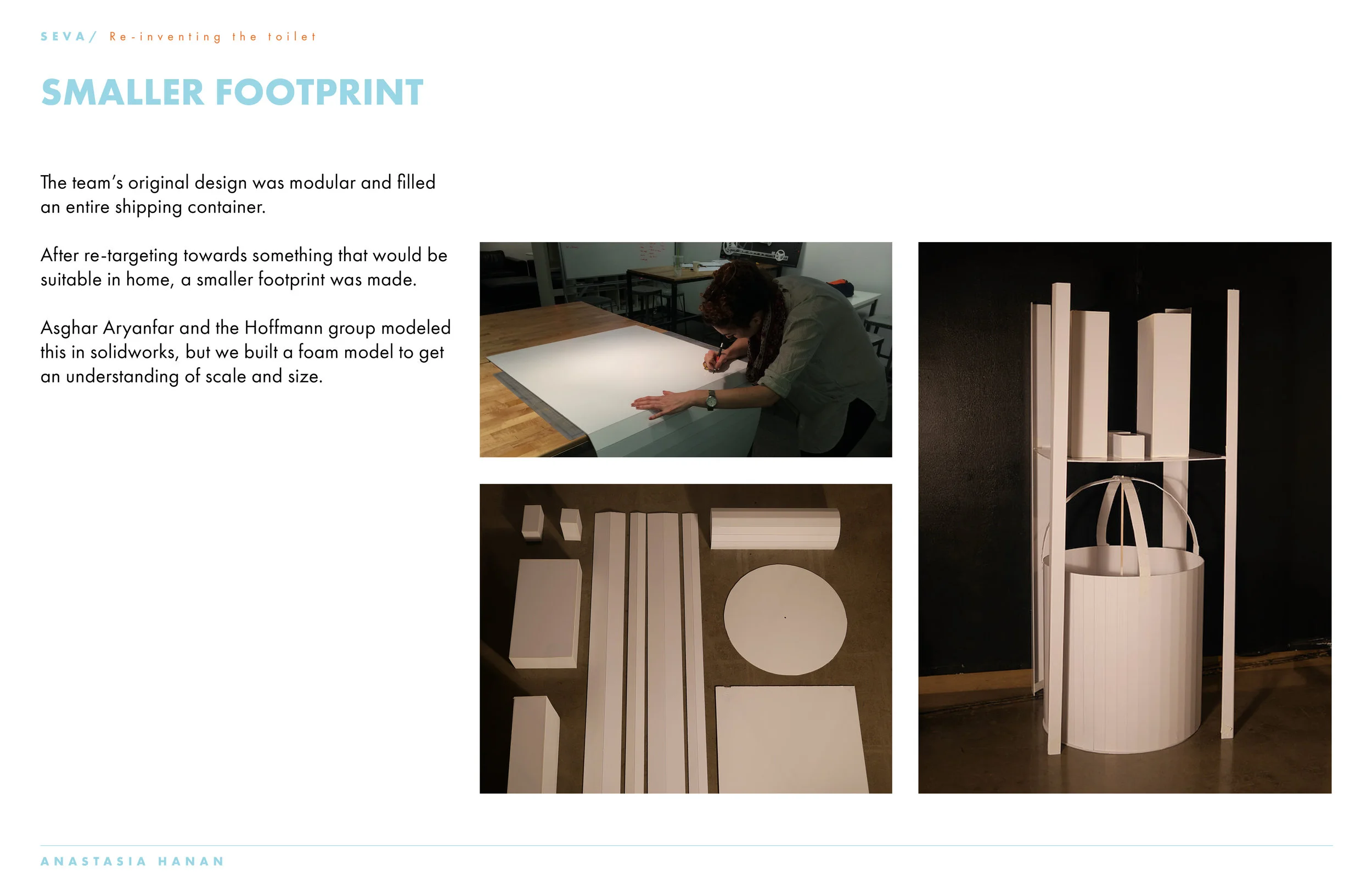 SEVA/ Re-inventing the toilet

SMALLER FOOTPRINT

The team's original design was modular and filled an entire shipping container.

After re-targeting towards something that would be suitable in home, a smaller footprint was made.

Asghar Aryanfar and the Hoffmann group modeled this in solidworks, but we built a foam model to get an understanding of scale and size.

ANASTASIA HANAN