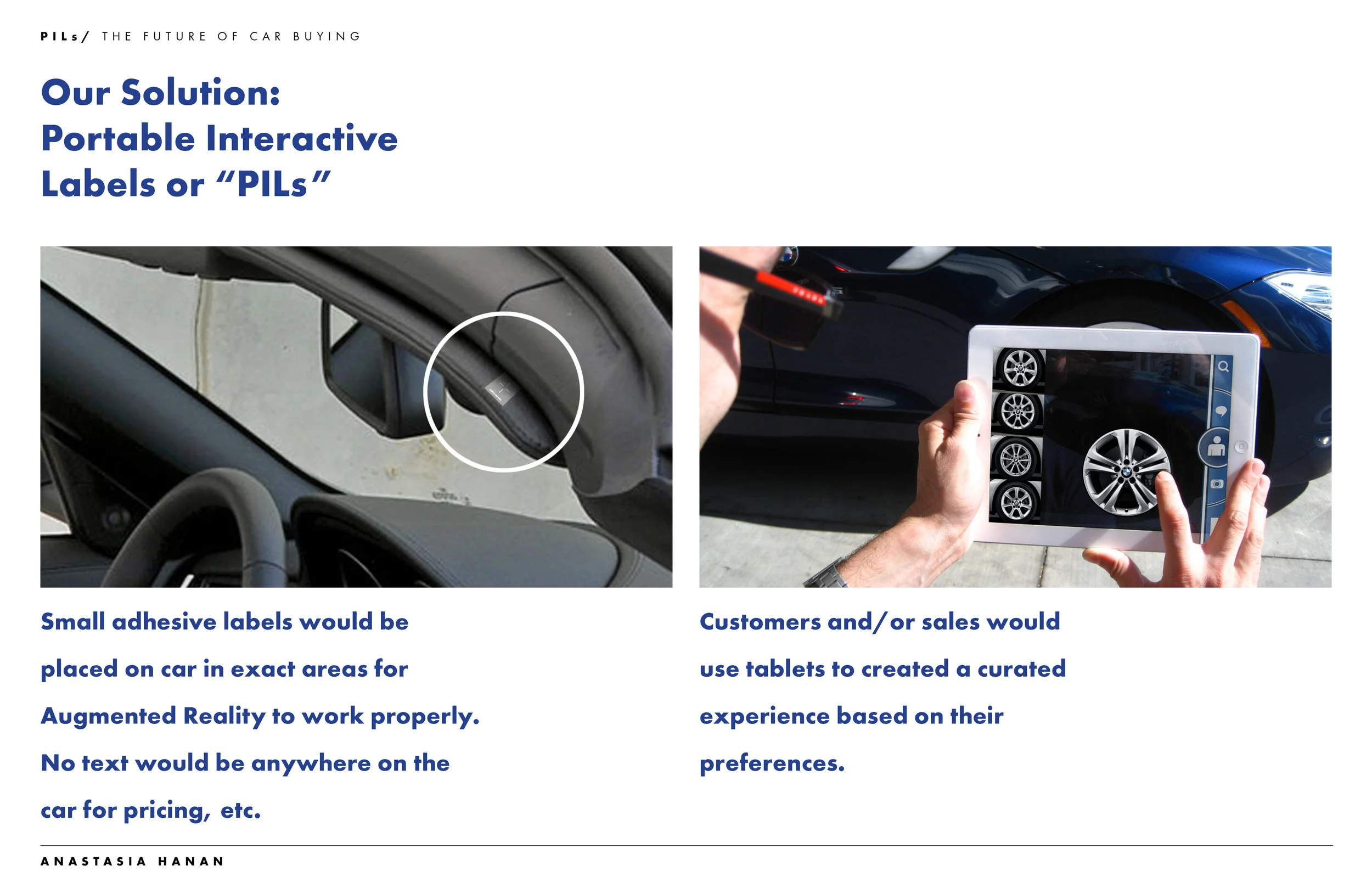 PILs/ THE FUTURE OF CAR BUYING

Our Solution:
Portable Interactive
Labels or “PILs”

Small adhesive labels would be placed on car in exact areas for Augmented Reality to work properly. No text would be anywhere on the car for pricing, etc.

Customers and/or sales would use tablets to created a curated experience based on their preferences.

ANASTASIA HANAN