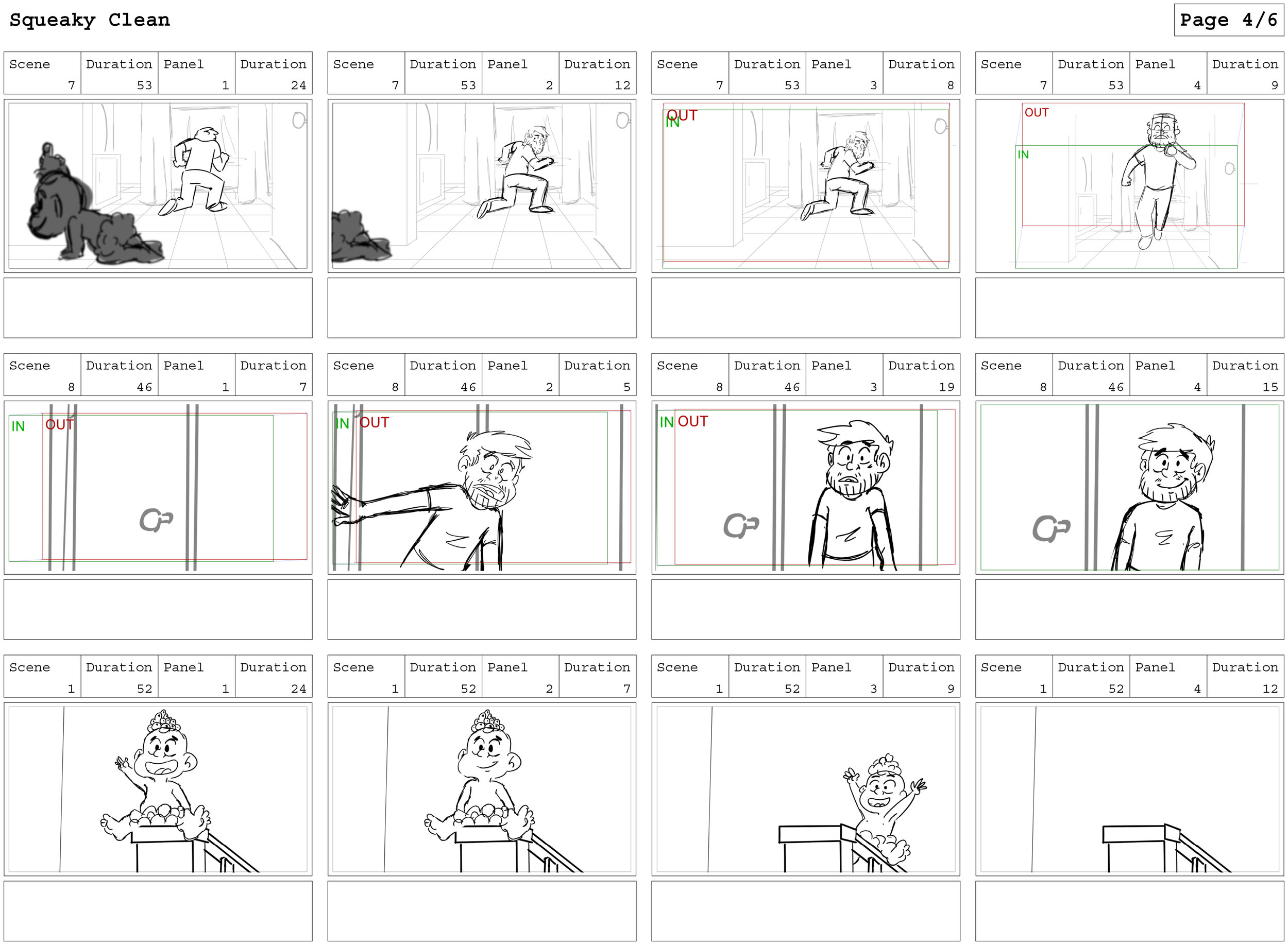 Squeaky Clean

Page 4/6

| Scene | Duration | Panel | Duration |
|---|---|---|---|
| 7 | 53 | 1 | 24 |

| Scene | Duration | Panel | Duration |
|---|---|---|---|
| 7 | 53 | 2 | 12 |

| Scene | Duration | Panel | Duration |
|---|---|---|---|
| 7 | 53 | 3 | 8 |

OUT
IN

| Scene | Duration | Panel | Duration |
|---|---|---|---|
| 7 | 53 | 4 | 9 |

OUT
IN

| Scene | Duration | Panel | Duration |
|---|---|---|---|
| 8 | 46 | 1 | 7 |

IN OUT

| Scene | Duration | Panel | Duration |
|---|---|---|---|
| 8 | 46 | 2 | 5 |

IN OUT

| Scene | Duration | Panel | Duration |
|---|---|---|---|
| 8 | 46 | 3 | 19 |

IN OUT

| Scene | Duration | Panel | Duration |
|---|---|---|---|
| 8 | 46 | 4 | 15 |

| Scene | Duration | Panel | Duration |
|---|---|---|---|
| 1 | 52 | 1 | 24 |

| Scene | Duration | Panel | Duration |
|---|---|---|---|
| 1 | 52 | 2 | 7 |

| Scene | Duration | Panel | Duration |
|---|---|---|---|
| 1 | 52 | 3 | 9 |

| Scene | Duration | Panel | Duration |
|---|---|---|---|
| 1 | 52 | 4 | 12 |