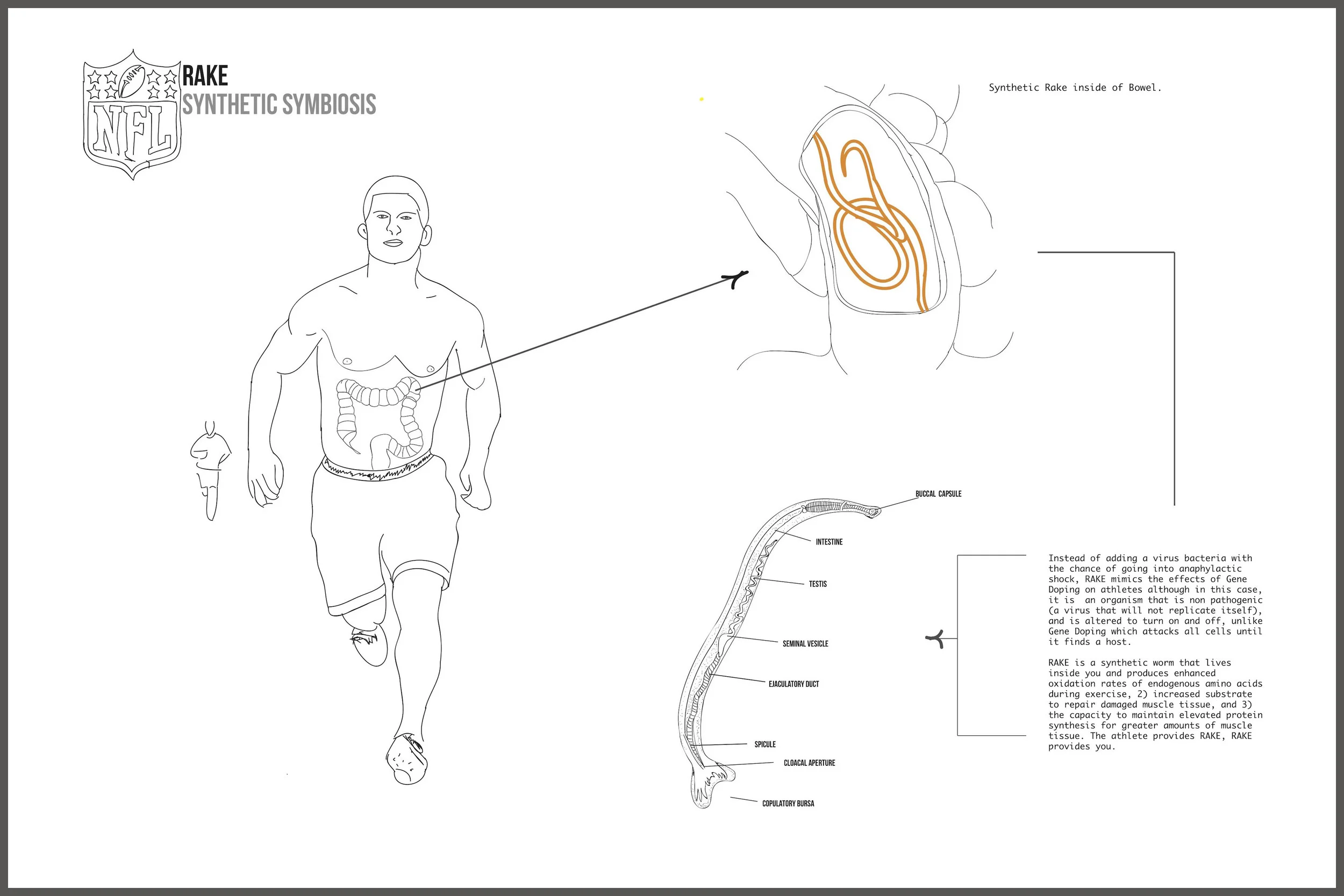 NFL

RAKE
SYNTHETIC SYMBIOSIS

Synthetic Rake inside of Bowel.

BUCCAL CAPSULE
INTESTINE
TESTIS
SEMINAL VESICLE
EJACULATORY DUCT
SPICULE
CLOACAL APERTURE
COPULATORY BURSA

Instead of adding a virus bacteria with the chance of going into anaphylactic shock, RAKE mimics the effects of Gene Doping on athletes although in this case, it is an organism that is non pathogenic (a virus that will not replicate itself), and is altered to turn on and off, unlike Gene Doping which attacks all cells until it finds a host.

RAKE is a synthetic worm that lives inside you and produces enhanced oxidation rates of endogenous amino acids during exercise, 2) increased substrate to repair damaged muscle tissue, and 3) the capacity to maintain elevated protein synthesis for greater amounts of muscle tissue. The athlete provides RAKE, RAKE provides you.