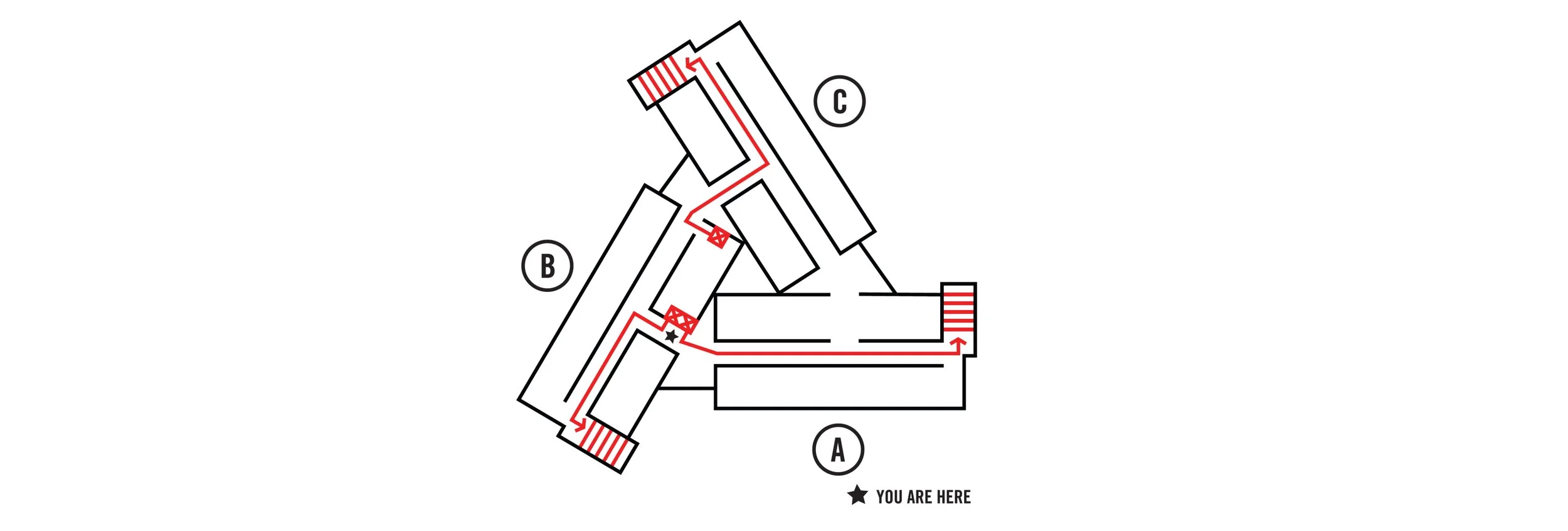 C

B

A

★ YOU ARE HERE