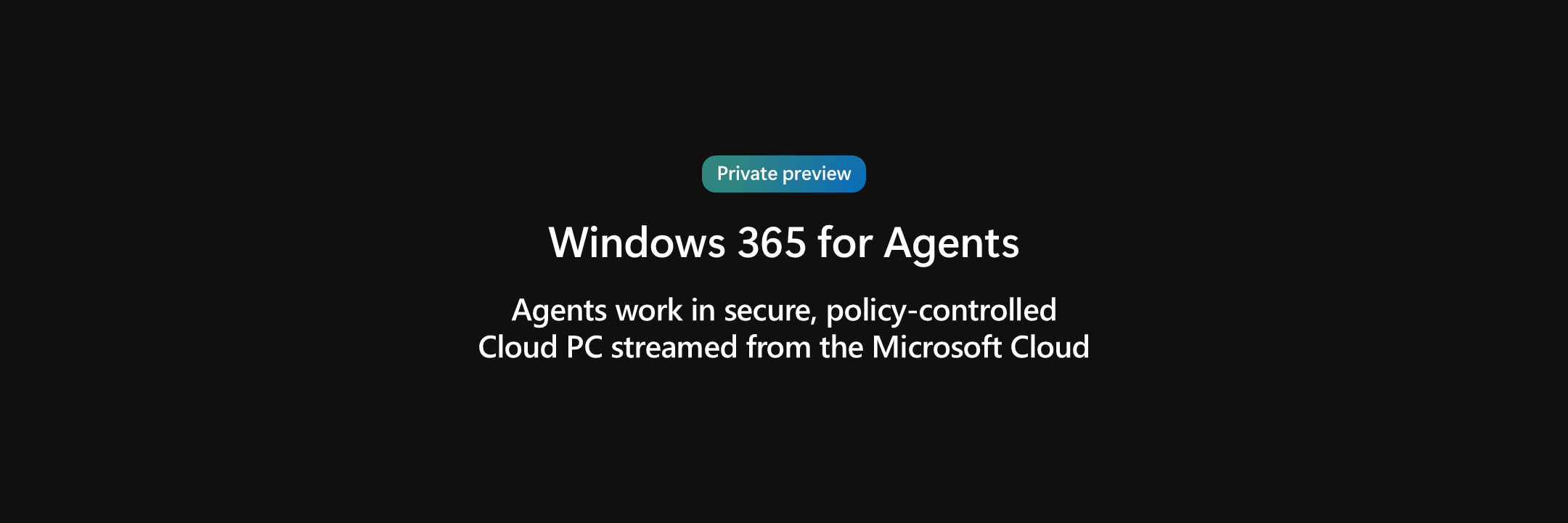 Private preview

Windows 365 for Agents

Agents work in secure, policy-controlled Cloud PC streamed from the Microsoft Cloud