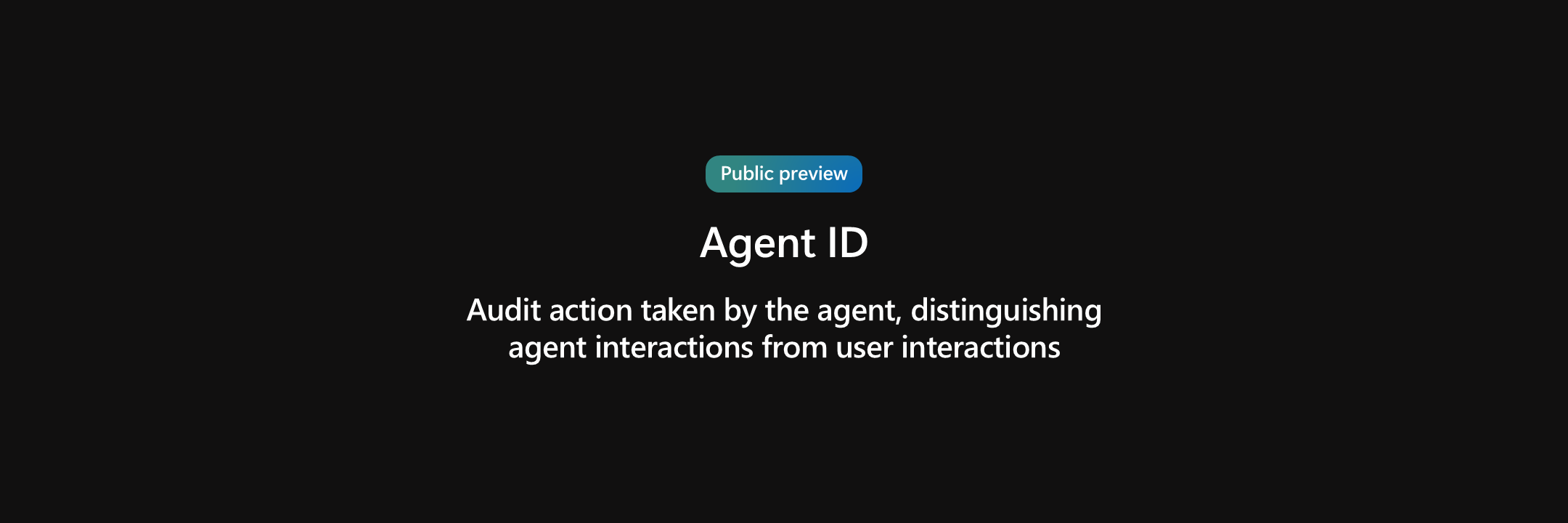 Public preview

Agent ID

Audit action taken by the agent, distinguishing agent interactions from user interactions