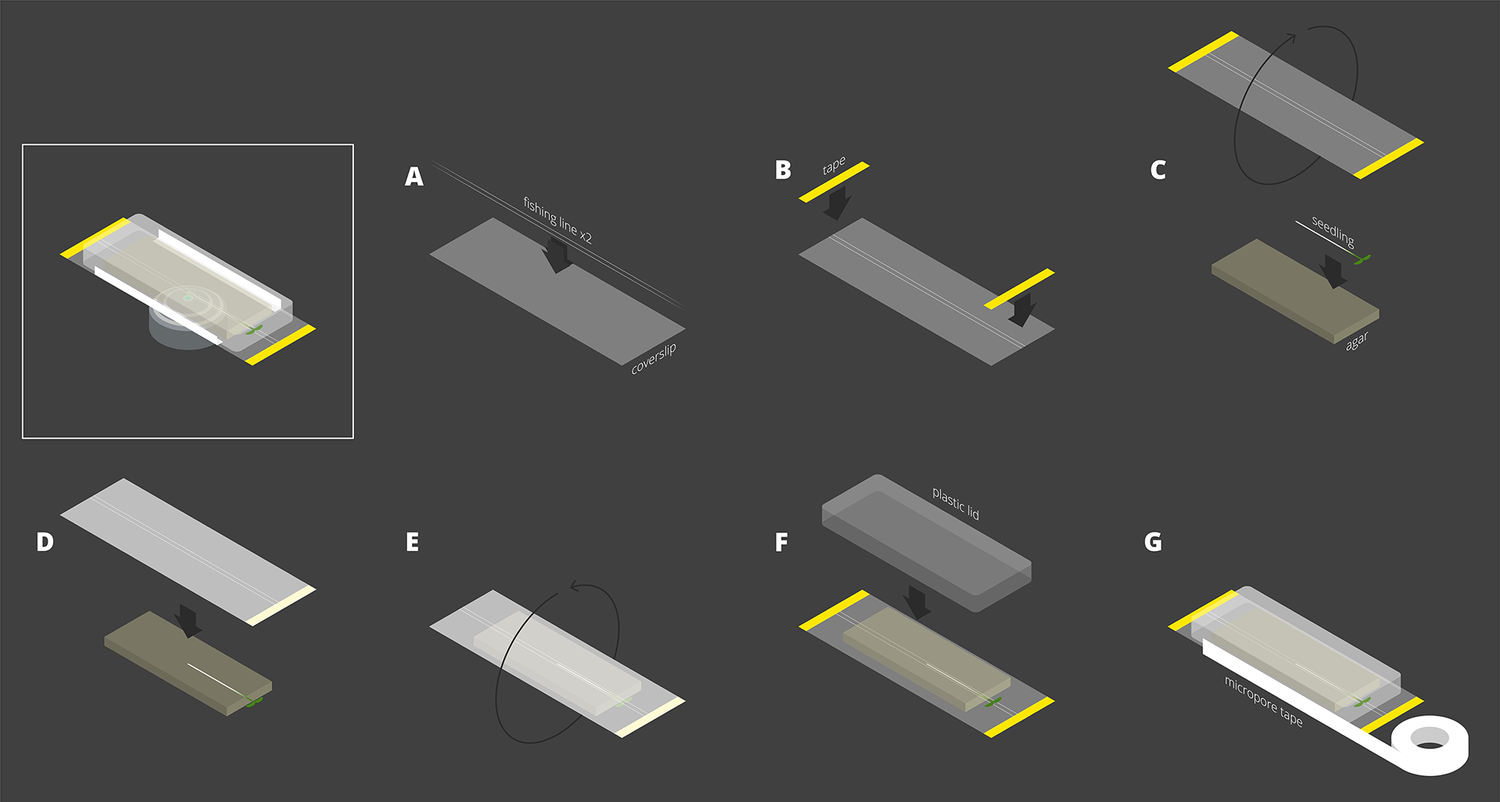 A

fishing line x2

coverslip

B

tape

C

seedling

agar

D

E

F

plastic lid

G

micropore tape