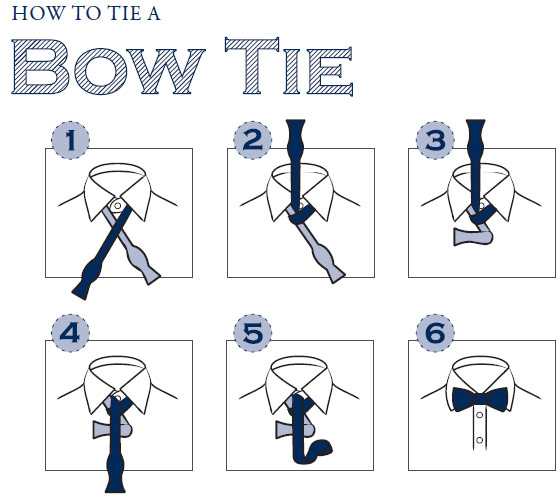 HOW TO TIE A

BOW TIE

1

2

3

4

5

6