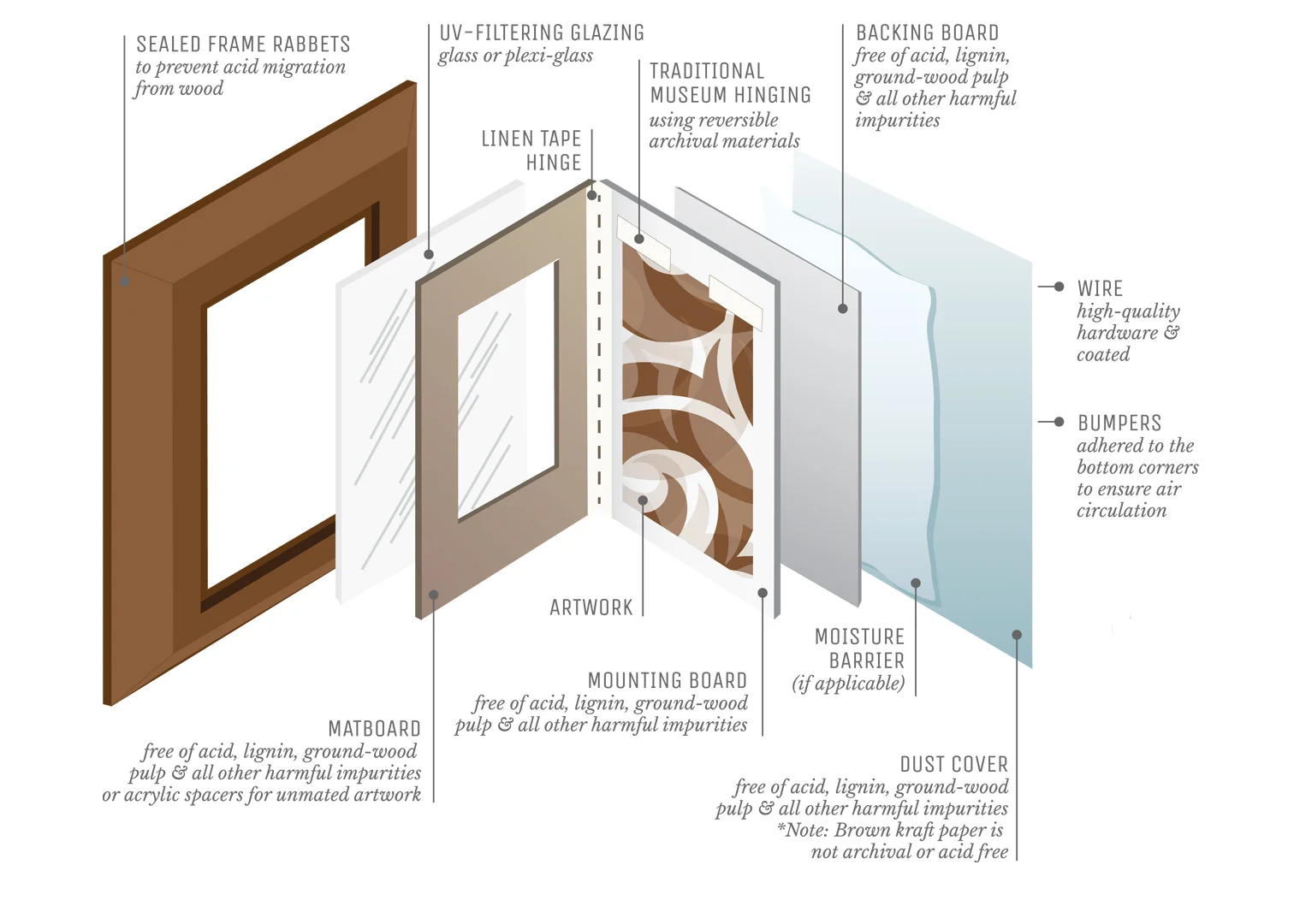 SEALED FRAME RABBETS
to prevent acid migration from wood

UV-FILTERING GLAZING
glass or plexi-glass

TRADITIONAL MUSEUM HINGING
using reversible archival materials

BACKING BOARD
free of acid, lignin, ground-wood pulp & all other harmful impurities

LINEN TAPE HINGE

WIRE
high-quality hardware & coated

BUMPERS
adhered to the bottom corners to ensure air circulation

ARTWORK

MOISTURE BARRIER
(if applicable)

MOUNTING BOARD
free of acid, lignin, ground-wood pulp & all other harmful impurities

MATBOARD
free of acid, lignin, ground-wood pulp & all other harmful impurities or acrylic spacers for unmated artwork

DUST COVER
free of acid, lignin, ground-wood pulp & all other harmful impurities
*Note: Brown kraft paper is not archival or acid free