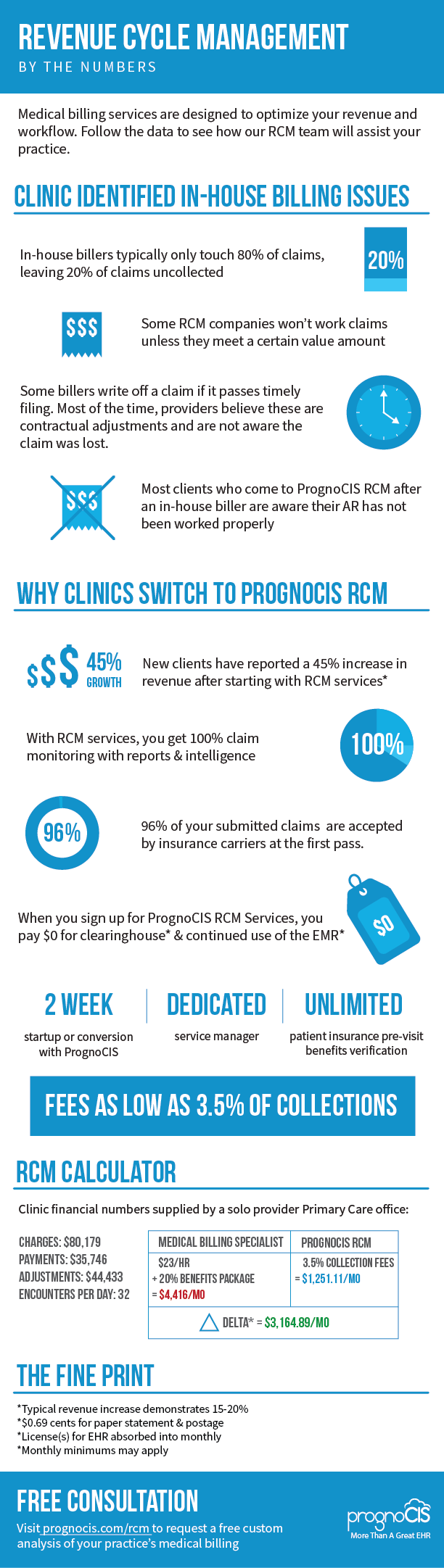 REVENUE CYCLE MANAGEMENT
BY THE NUMBERS

Medical billing services are designed to optimize your revenue and workflow. Follow the data to see how our RCM team will assist your practice.

CLINIC IDENTIFIED IN-HOUSE BILLING ISSUES

In-house billers typically only touch 80% of claims, leaving 20% of claims uncollected

20%

$$$

Some RCM companies won't work claims unless they meet a certain value amount

Some billers write off a claim if it passes timely filing. Most of the time, providers believe these are contractual adjustments and are not aware the claim was lost.

$$$

Most clients who come to PrognoCIS RCM after an in-house biller are aware their AR has not been worked properly

WHY CLINICS SWITCH TO PROGNOCIS RCM

$$$ 45% GROWTH

New clients have reported a 45% increase in revenue after starting with RCM services*

With RCM services, you get 100% claim monitoring with reports & intelligence

100%

96%

96% of your submitted claims are accepted by insurance carriers at the first pass.

When you sign up for PrognoCIS RCM Services, you pay $0 for clearinghouse* & continued use of the EMR*

$0

2 WEEK
startup or conversion with PrognoCIS

DEDICATED
service manager

UNLIMITED
patient insurance pre-visit benefits verification

FEES AS LOW AS 3.5% OF COLLECTIONS

RCM CALCULATOR

Clinic financial numbers supplied by a solo provider Primary Care office:

CHARGES: $80,179
PAYMENTS: $35,746
ADJUSTMENTS: $44,433
ENCOUNTERS PER DAY: 32

| MEDICAL BILLING SPECIALIST | PROGNOCIS RCM |
|---|---|
| $23/HR + 20% BENEFITS PACKAGE = $4,416/MO | 3.5% COLLECTION FEES = $1,251.11/MO |

DELTA* = $3,164.89/MO

THE FINE PRINT

*Typical revenue increase demonstrates 15-20%
*$0.69 cents for paper statement & postage
*License(s) for EHR absorbed into monthly
*Monthly minimums may apply

FREE CONSULTATION

Visit prognocis.com/rcm to request a free custom analysis of your practice's medical billing

prognoCIS
More Than A Great EHR