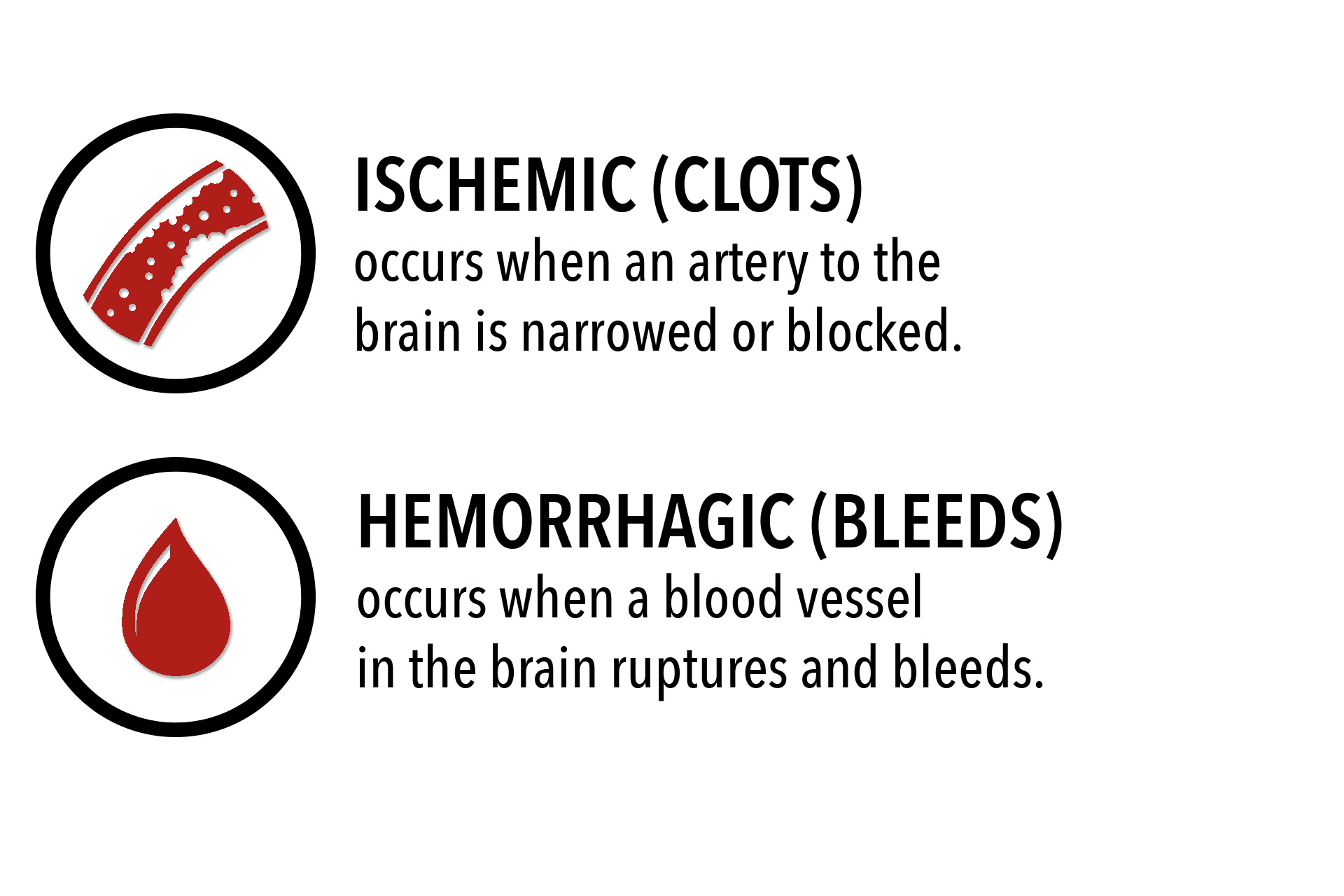 ISCHEMIC (CLOTS)
occurs when an artery to the brain is narrowed or blocked.

HEMORRHAGIC (BLEEDS)
occurs when a blood vessel in the brain ruptures and bleeds.