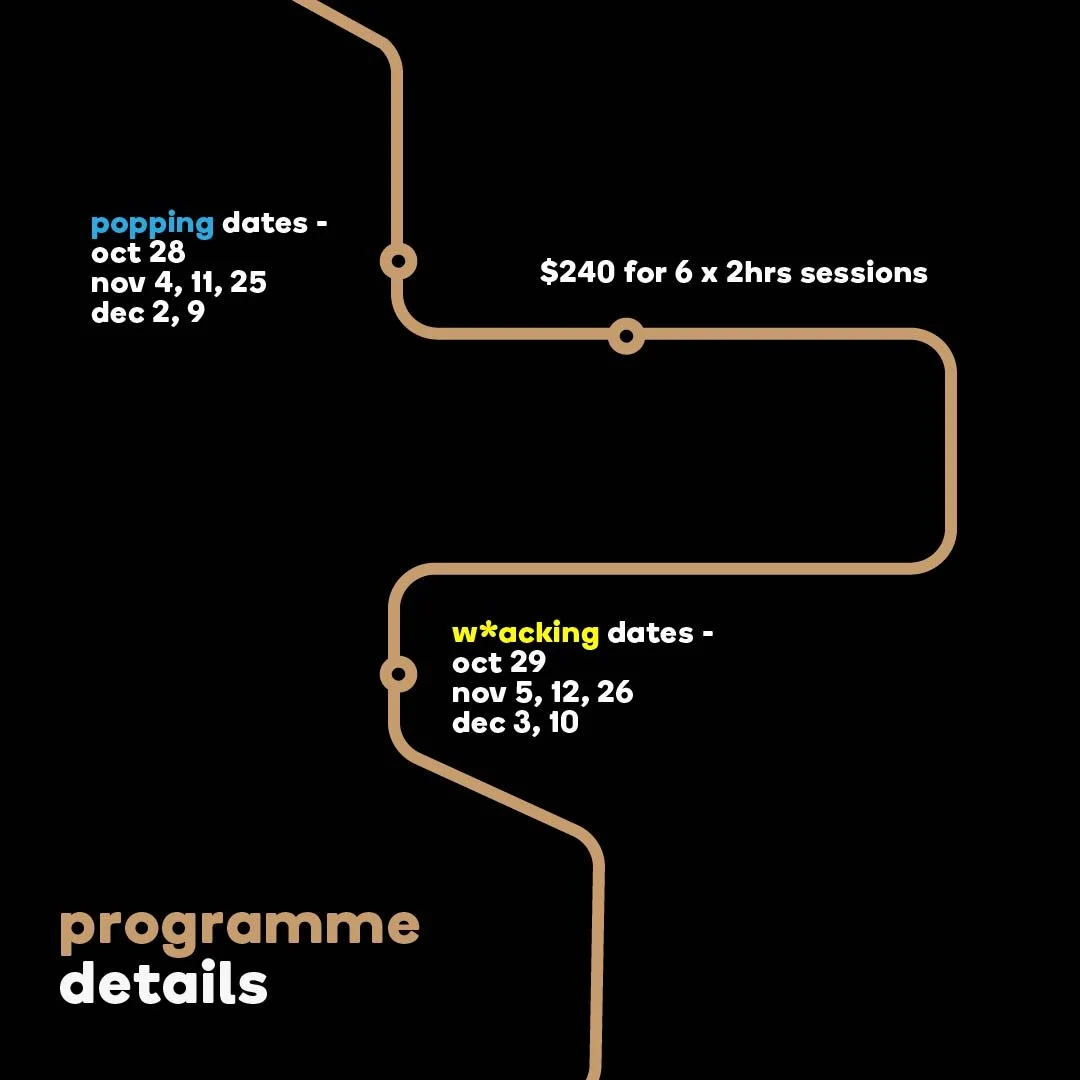 popping dates -
oct 28
nov 4, 11, 25
dec 2, 9

$240 for 6 x 2hrs sessions

w*acking dates -
oct 29
nov 5, 12, 26
dec 3, 10

programme
details