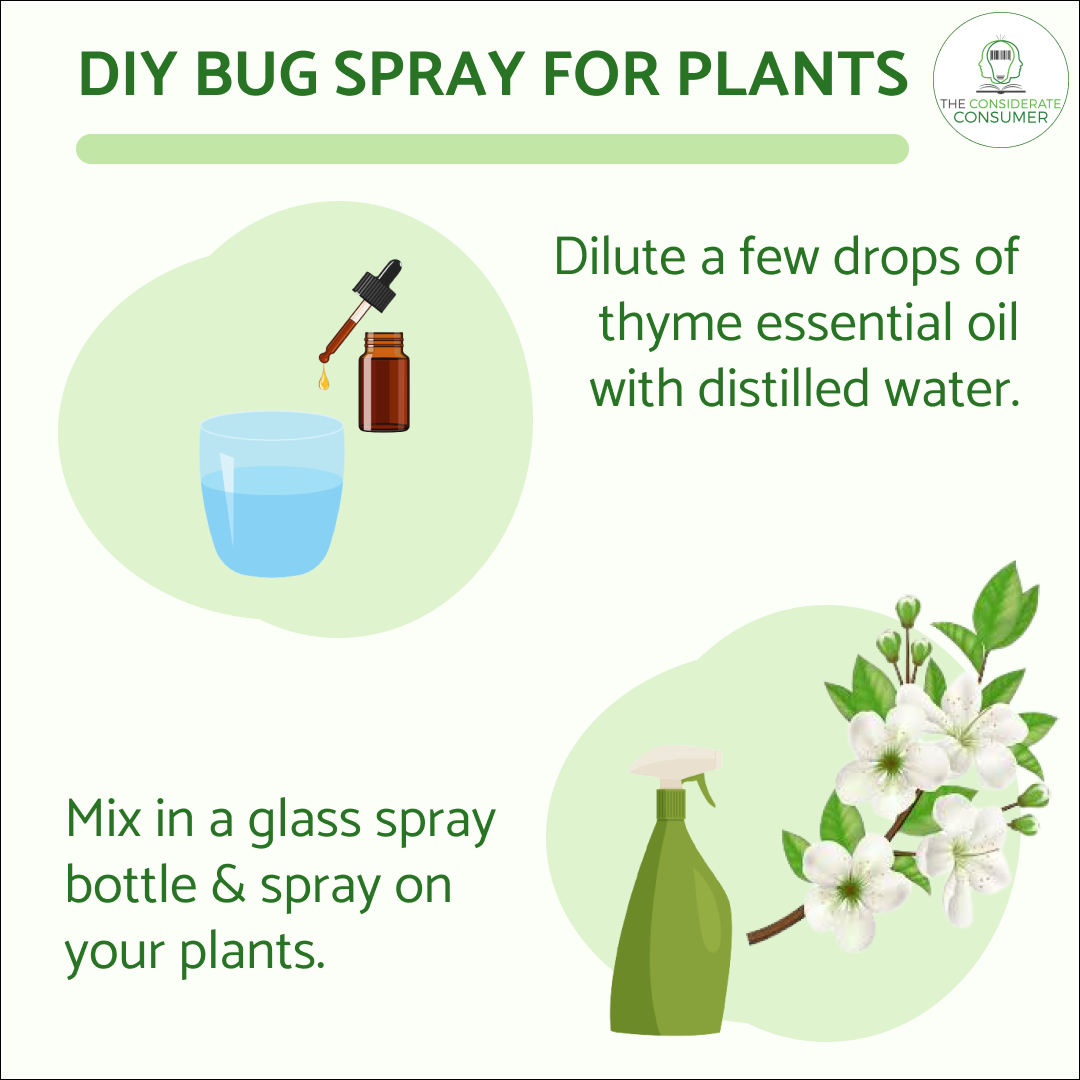 DIY BUG SPRAY FOR PLANTS

THE CONSIDERATE CONSUMER

Dilute a few drops of thyme essential oil with distilled water.

Mix in a glass spray bottle & spray on your plants.