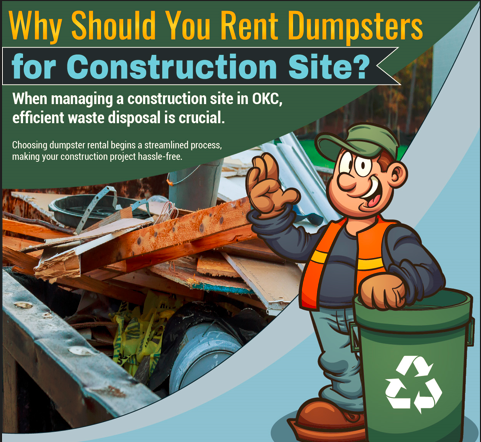 Why Should You Rent Dumpsters
for Construction Site?

When managing a construction site in OKC, efficient waste disposal is crucial.

Choosing dumpster rental begins a streamlined process, making your construction project hassle-free.