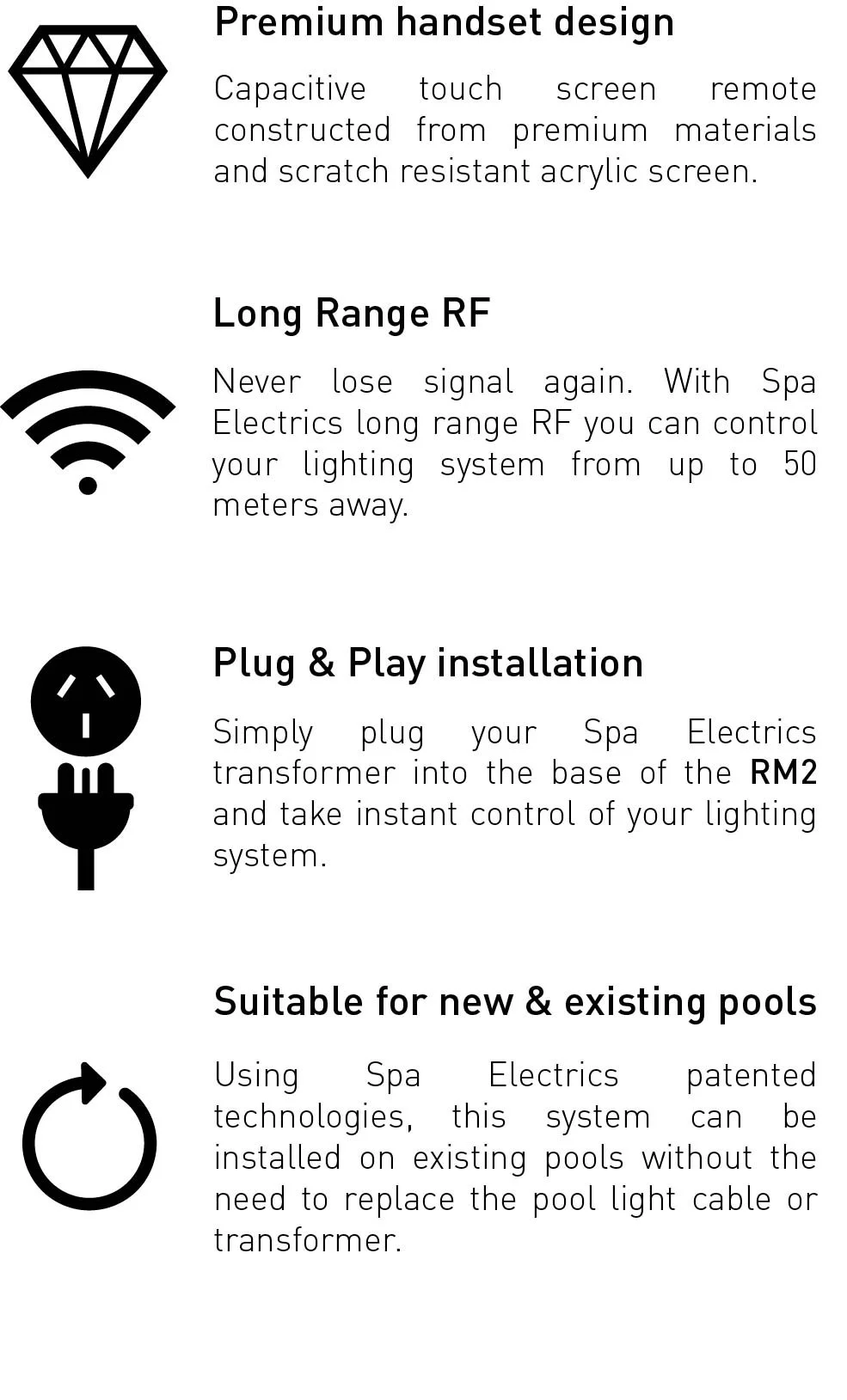 Premium handset design

Capacitive touch screen remote constructed from premium materials and scratch resistant acrylic screen.

Long Range RF

Never lose signal again. With Spa Electrics long range RF you can control your lighting system from up to 50 meters away.

Plug & Play installation

Simply plug your Spa Electrics transformer into the base of the RM2 and take instant control of your lighting system.

Suitable for new & existing pools

Using Spa Electrics patented technologies, this system can be installed on existing pools without the need to replace the pool light cable or transformer.