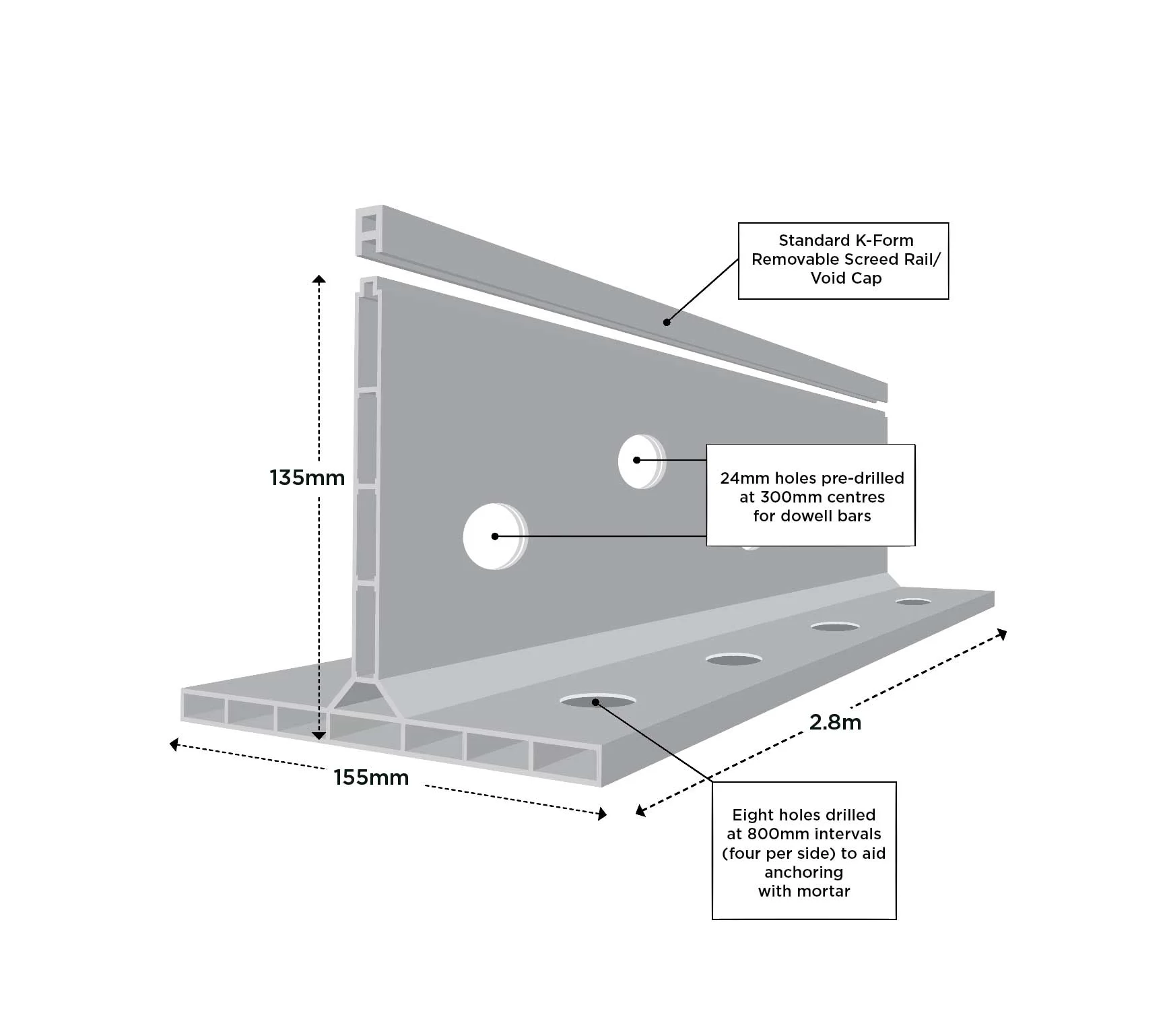 Standard K-Form Removable Screed Rail/ Void Cap

135mm

24mm holes pre-drilled at 300mm centres for dowell bars

2.8m

155mm

Eight holes drilled at 800mm intervals (four per side) to aid anchoring with mortar