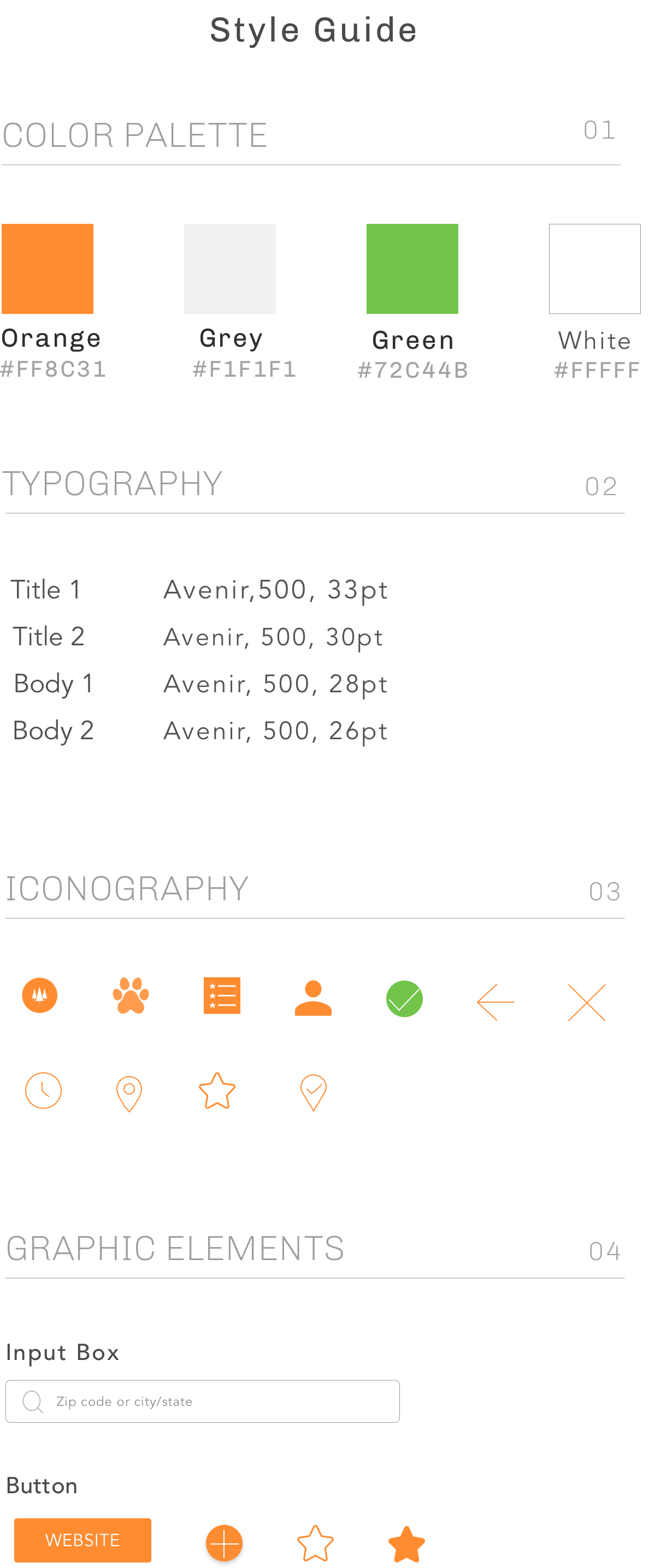 Style Guide

COLOR PALETTE 01

Orange
#FF8C31

Grey
#F1F1F1

Green
#72C44B

White
#FFFFF

TYPOGRAPHY 02

Title 1 Avenir,500, 33pt
Title 2 Avenir, 500, 30pt
Body 1 Avenir, 500, 28pt
Body 2 Avenir, 500, 26pt

ICONOGRAPHY 03

GRAPHIC ELEMENTS 04

Input Box

Zip code or city/state

Button

WEBSITE