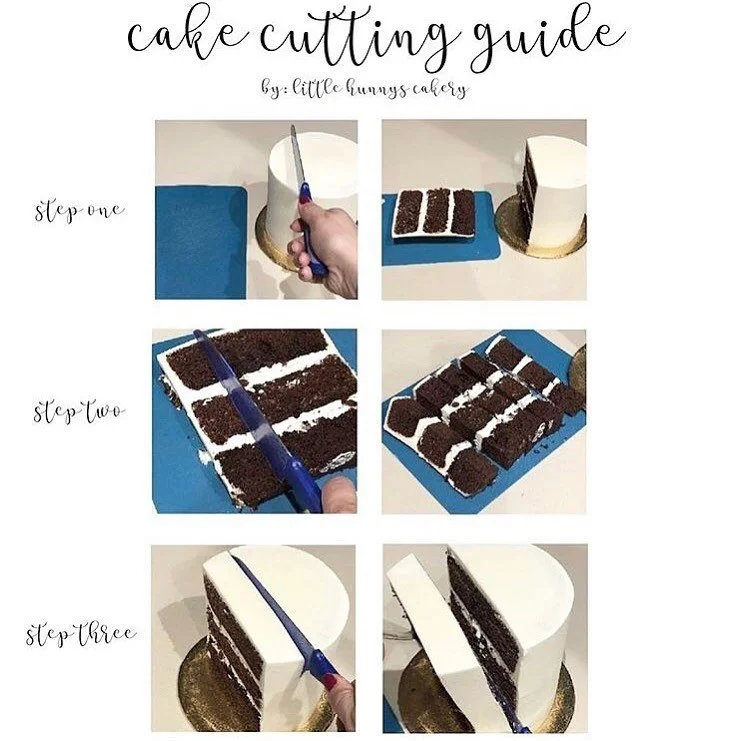 cake cutting guide

by: little hunnys cakery

step one

step two

step three