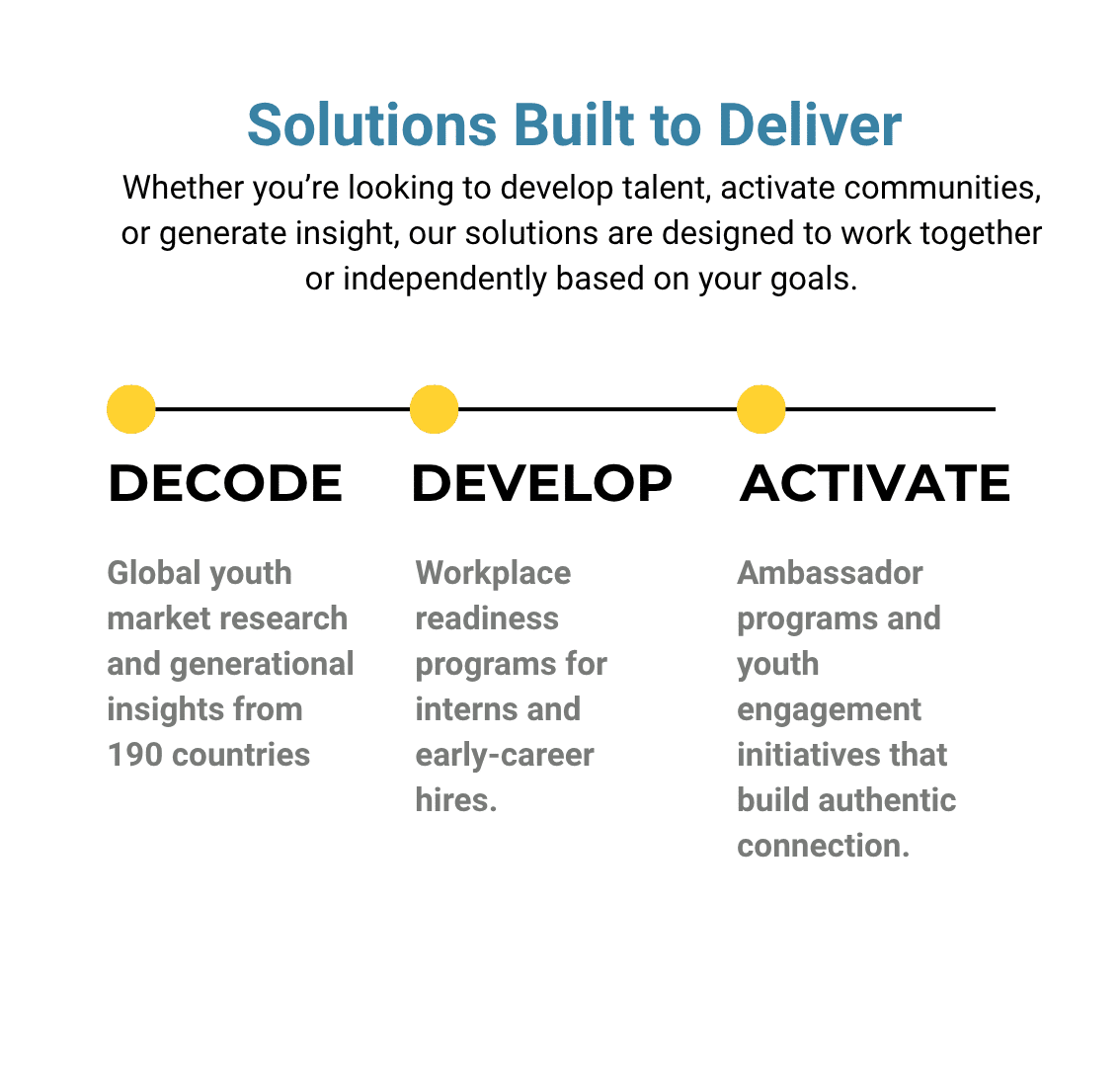 Solutions Built to Deliver

Whether you're looking to develop talent, activate communities, or generate insight, our solutions are designed to work together or independently based on your goals.

DECODE

Global youth market research and generational insights from 190 countries

DEVELOP

Workplace readiness programs for interns and early-career hires.

ACTIVATE

Ambassador programs and youth engagement initiatives that build authentic connection.