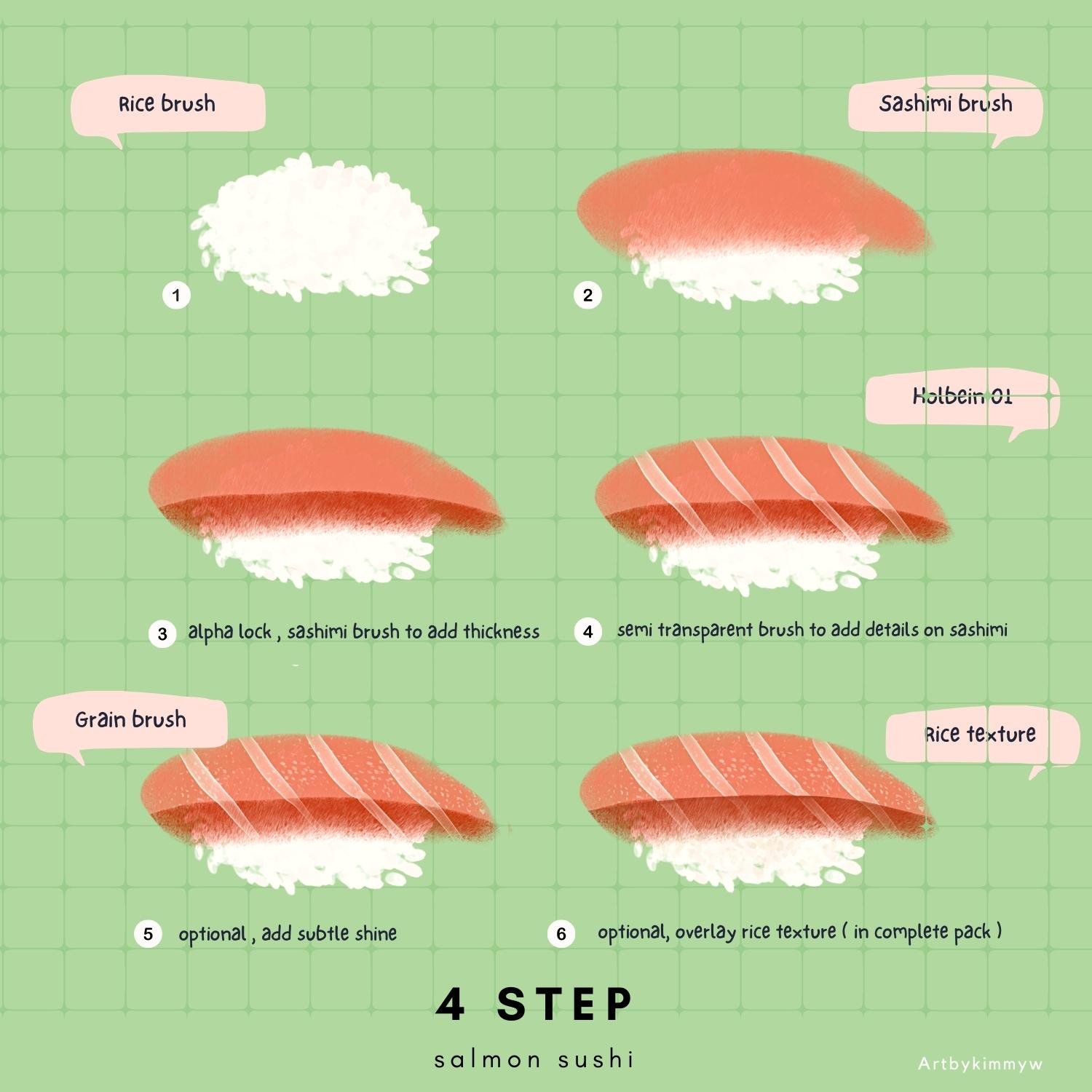 Rice brush

Sashimi brush

1

2

Holbein 01

3 alpha lock , sashimi brush to add thickness

4 semi transparent brush to add details on sashimi

Grain brush

Rice texture

5 optional , add subtle shine

6 optional, overlay rice texture ( in complete pack )

4 STEP

salmon sushi

Artbykimmyw