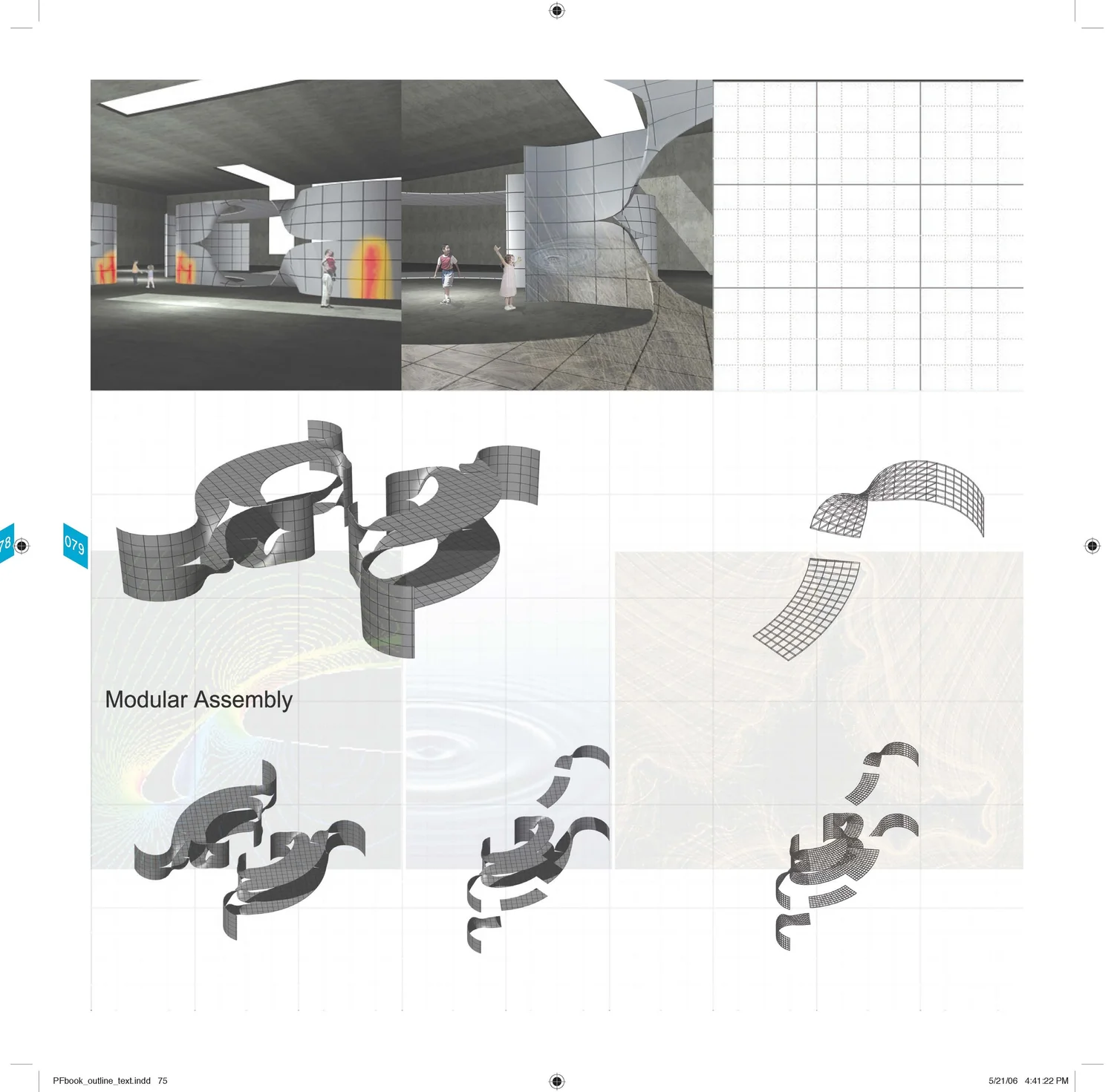 78

079

Modular Assembly

PFbook_outline_text.indd 75

5/21/06 4:41:22 PM