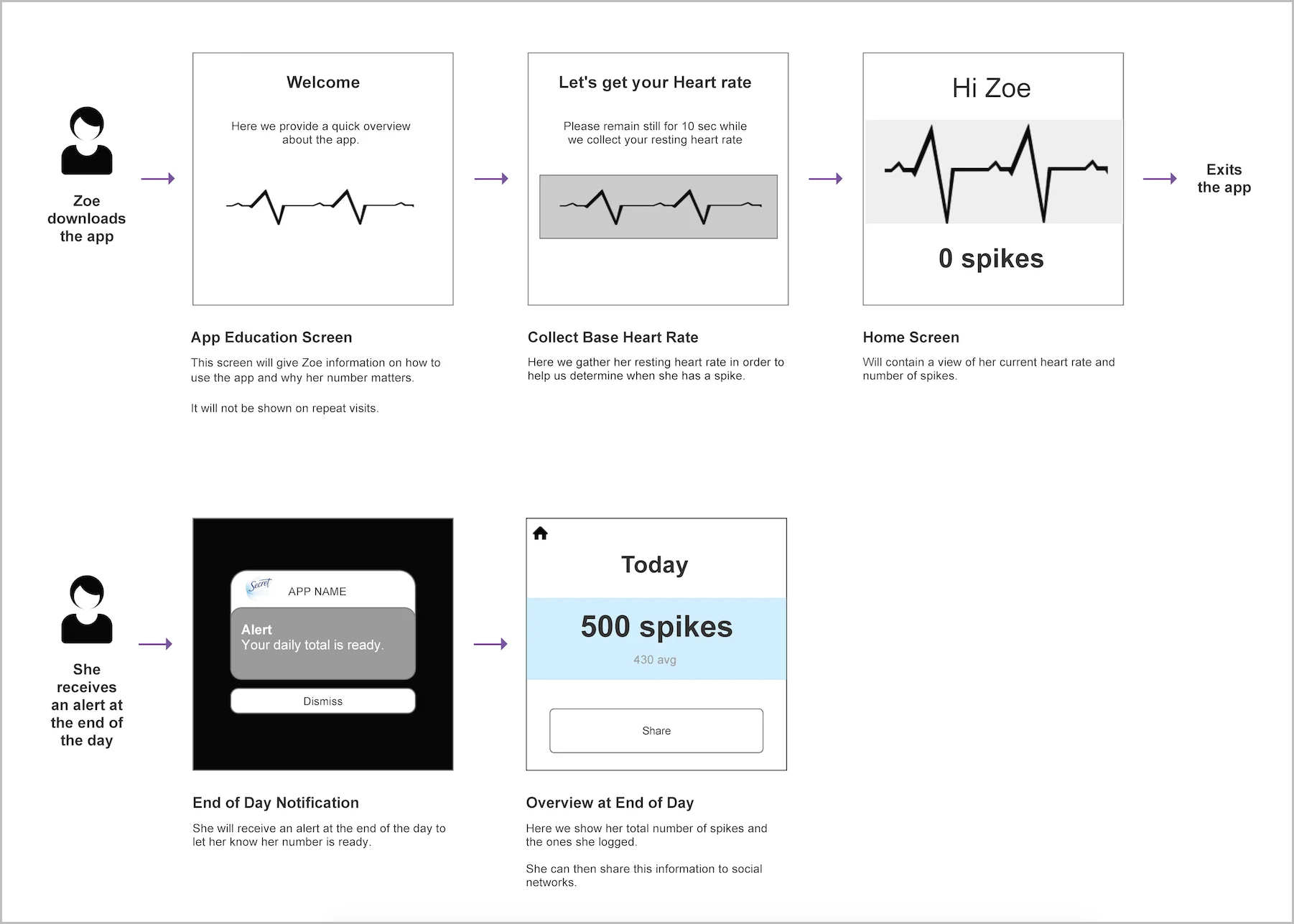 Zoe downloads the app

Welcome

Here we provide a quick overview about the app.

App Education Screen

This screen will give Zoe information on how to use the app and why her number matters.

It will not be shown on repeat visits.

Let's get your Heart rate

Please remain still for 10 sec while we collect your resting heart rate

Collect Base Heart Rate

Here we gather her resting heart rate in order to help us determine when she has a spike.

Hi Zoe

0 spikes

Home Screen

Will contain a view of her current heart rate and number of spikes.

Exits the app

She receives an alert at the end of the day

Secret

APP NAME

Alert
Your daily total is ready.

Dismiss

End of Day Notification

She will receive an alert at the end of the day to let her know her number is ready.

Today

500 spikes

430 avg

Share

Overview at End of Day

Here we show her total number of spikes and the ones she logged.

She can then share this information to social networks.