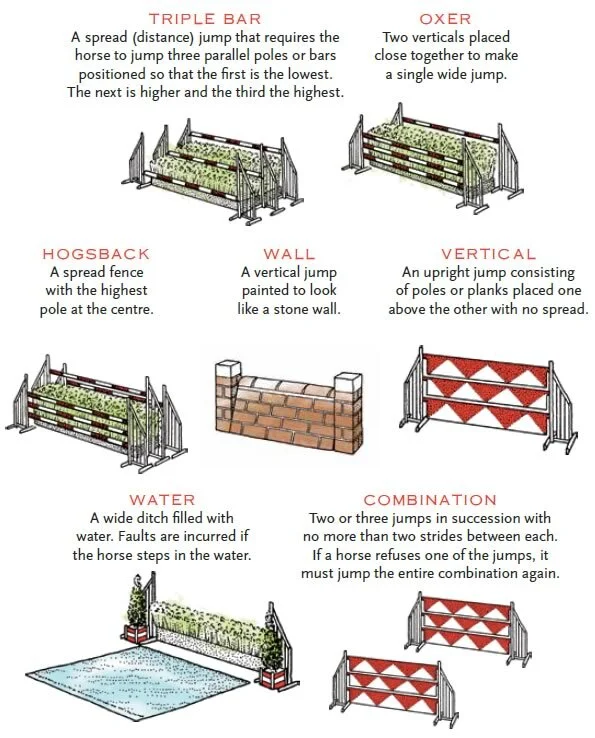 TRIPLE BAR
A spread (distance) jump that requires the horse to jump three parallel poles or bars positioned so that the first is the lowest. The next is higher and the third the highest.

OXER
Two verticals placed close together to make a single wide jump.

HOGSBACK
A spread fence with the highest pole at the centre.

WALL
A vertical jump painted to look like a stone wall.

VERTICAL
An upright jump consisting of poles or planks placed one above the other with no spread.

WATER
A wide ditch filled with water. Faults are incurred if the horse steps in the water.

COMBINATION
Two or three jumps in succession with no more than two strides between each. If a horse refuses one of the jumps, it must jump the entire combination again.