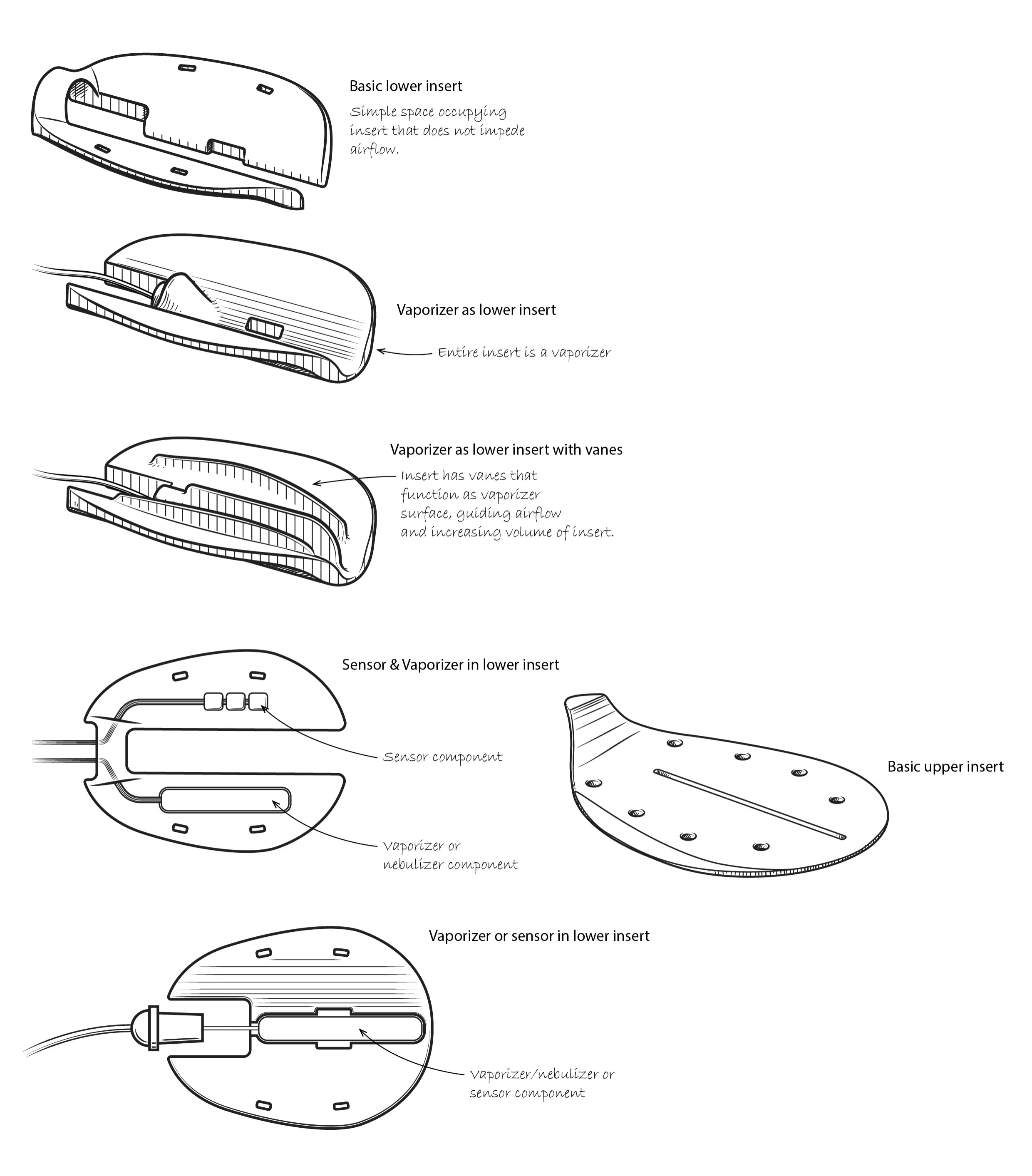 Basic lower insert

Simple space occupying insert that does not impede airflow.

Vaporizer as lower insert

Entire insert is a vaporizer

Vaporizer as lower insert with vanes

Insert has vanes that function as vaporizer surface, guiding airflow and increasing volume of insert.

Sensor & Vaporizer in lower insert

Sensor component

Vaporizer or nebulizer component

Basic upper insert

Vaporizer or sensor in lower insert

Vaporizer/nebulizer or sensor component