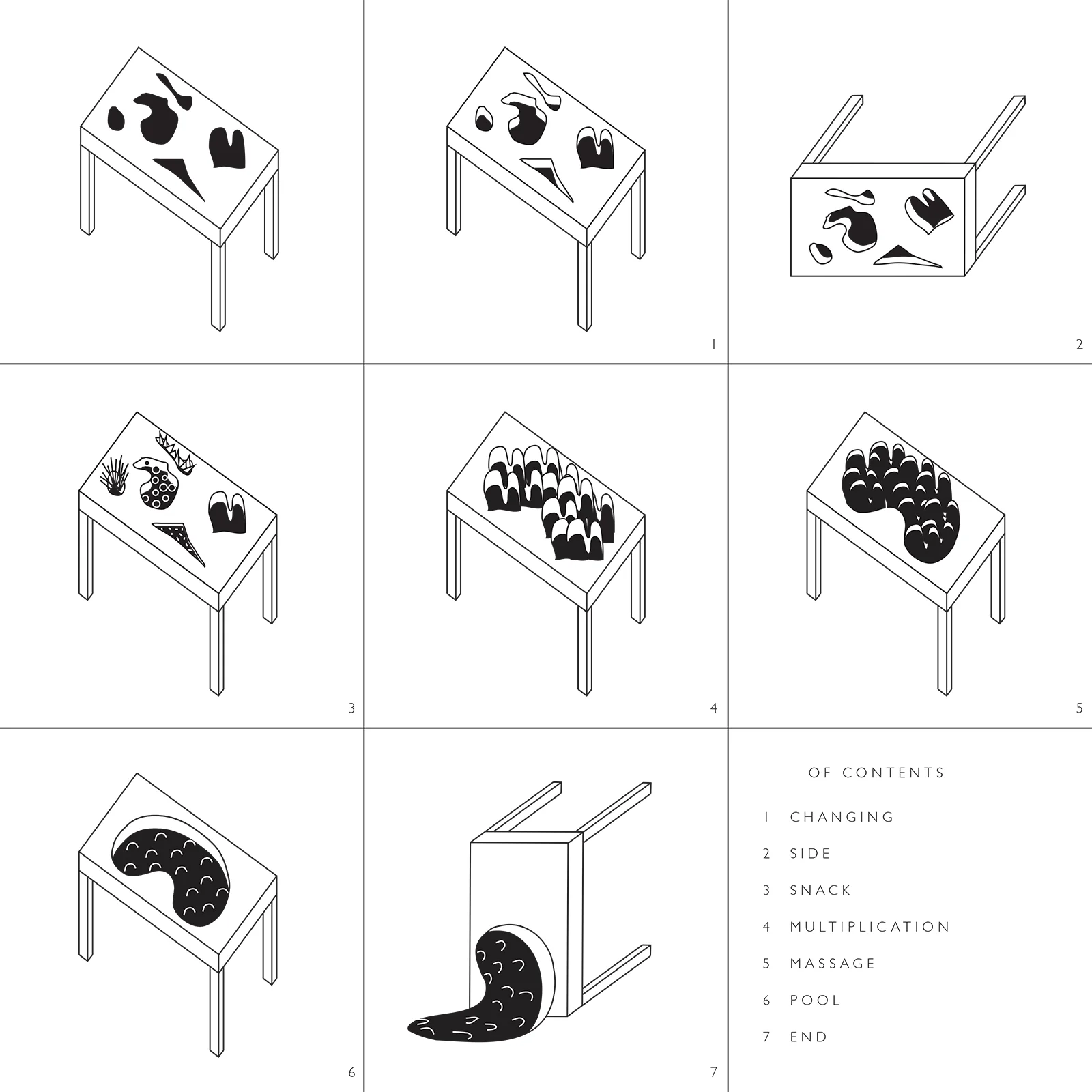 1

2

3

4

5

6

7

OF CONTENTS

1 CHANGING

2 SIDE

3 SNACK

4 MULTIPLICATION

5 MASSAGE

6 POOL

7 END