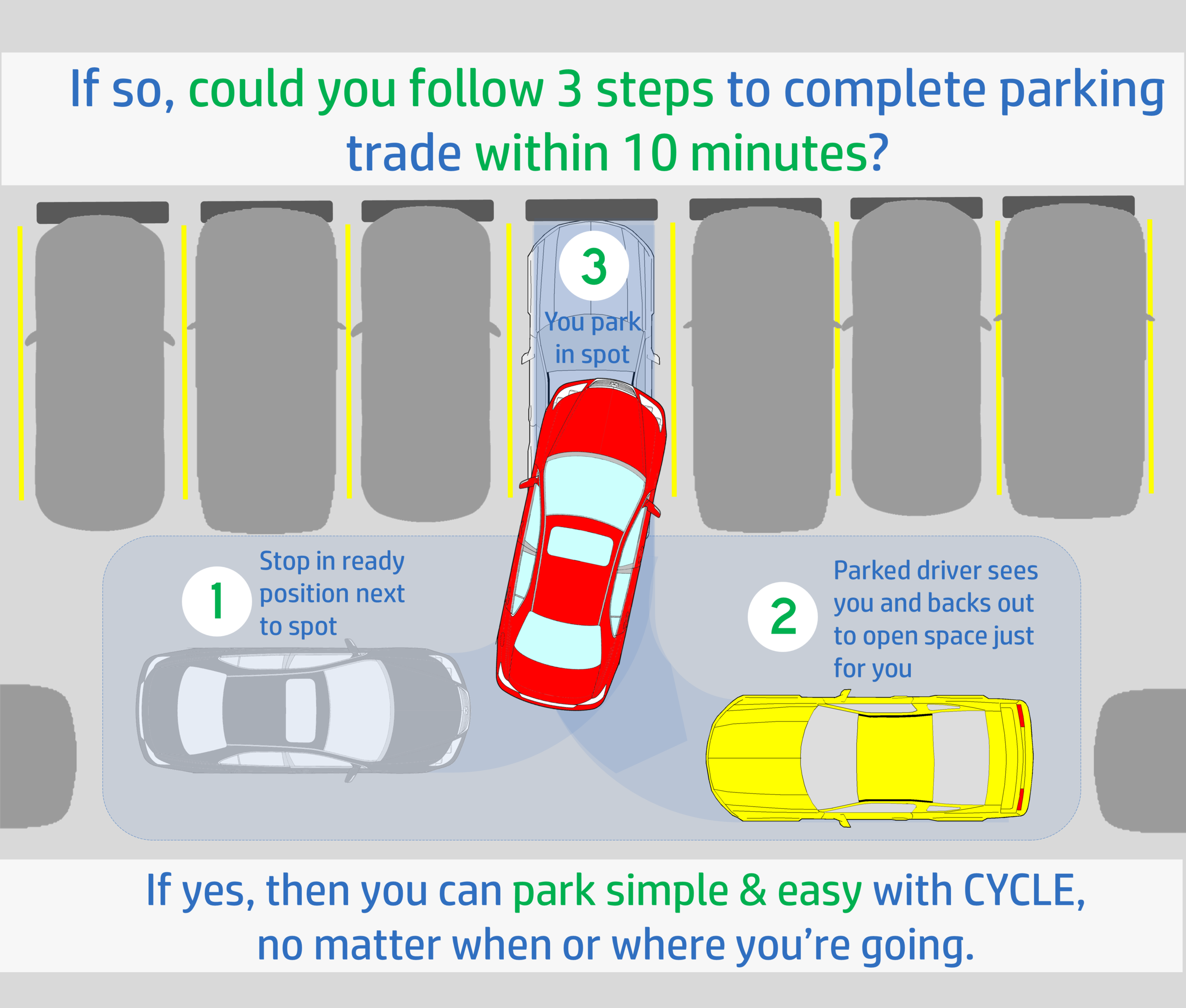 If so, could you follow 3 steps to complete parking trade within 10 minutes?

3
You park in spot

1
Stop in ready position next to spot

2
Parked driver sees you and backs out to open space just for you

If yes, then you can park simple & easy with CYCLE, no matter when or where you're going.