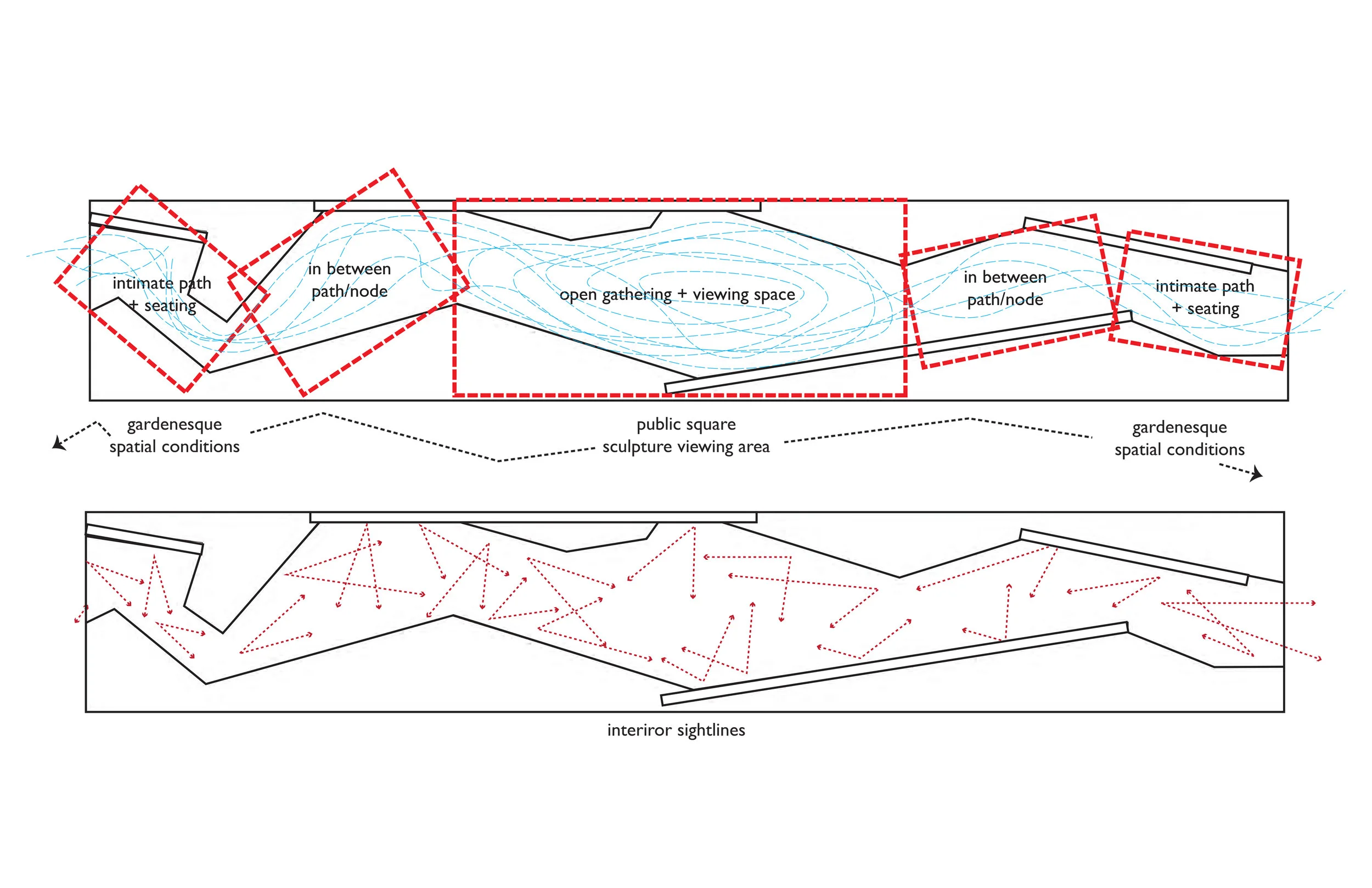 intimate path + seating

in between path/node

open gathering + viewing space

in between path/node

intimate path + seating

gardenesque spatial conditions

public square sculpture viewing area

gardenesque spatial conditions

interiror sightlines