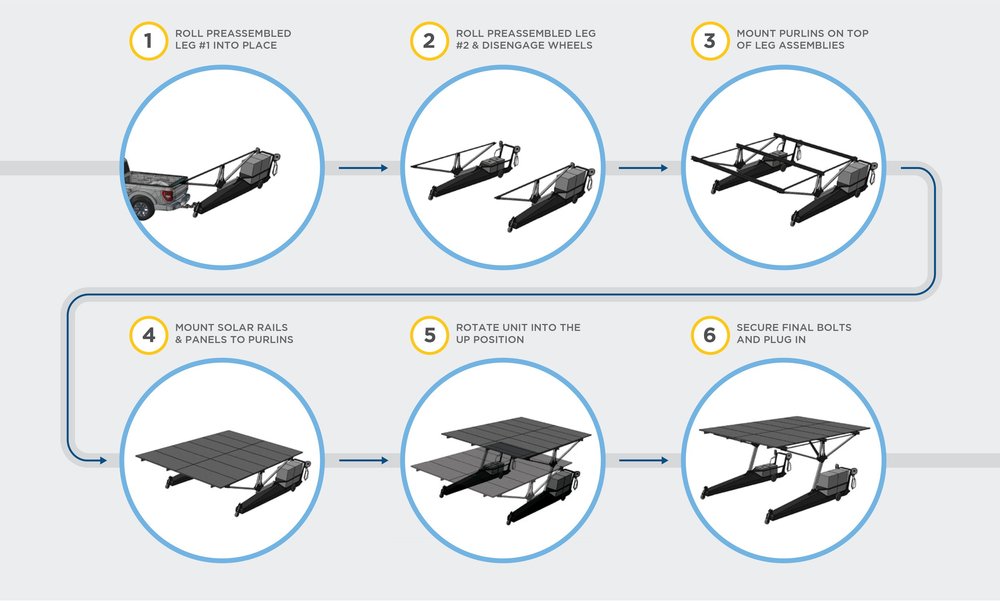 1 ROLL PREASSEMBLED LEG #1 INTO PLACE

2 ROLL PREASSEMBLED LEG #2 & DISENGAGE WHEELS

3 MOUNT PURLINS ON TOP OF LEG ASSEMBLIES

4 MOUNT SOLAR RAILS & PANELS TO PURLINS

5 ROTATE UNIT INTO THE UP POSITION

6 SECURE FINAL BOLTS AND PLUG IN