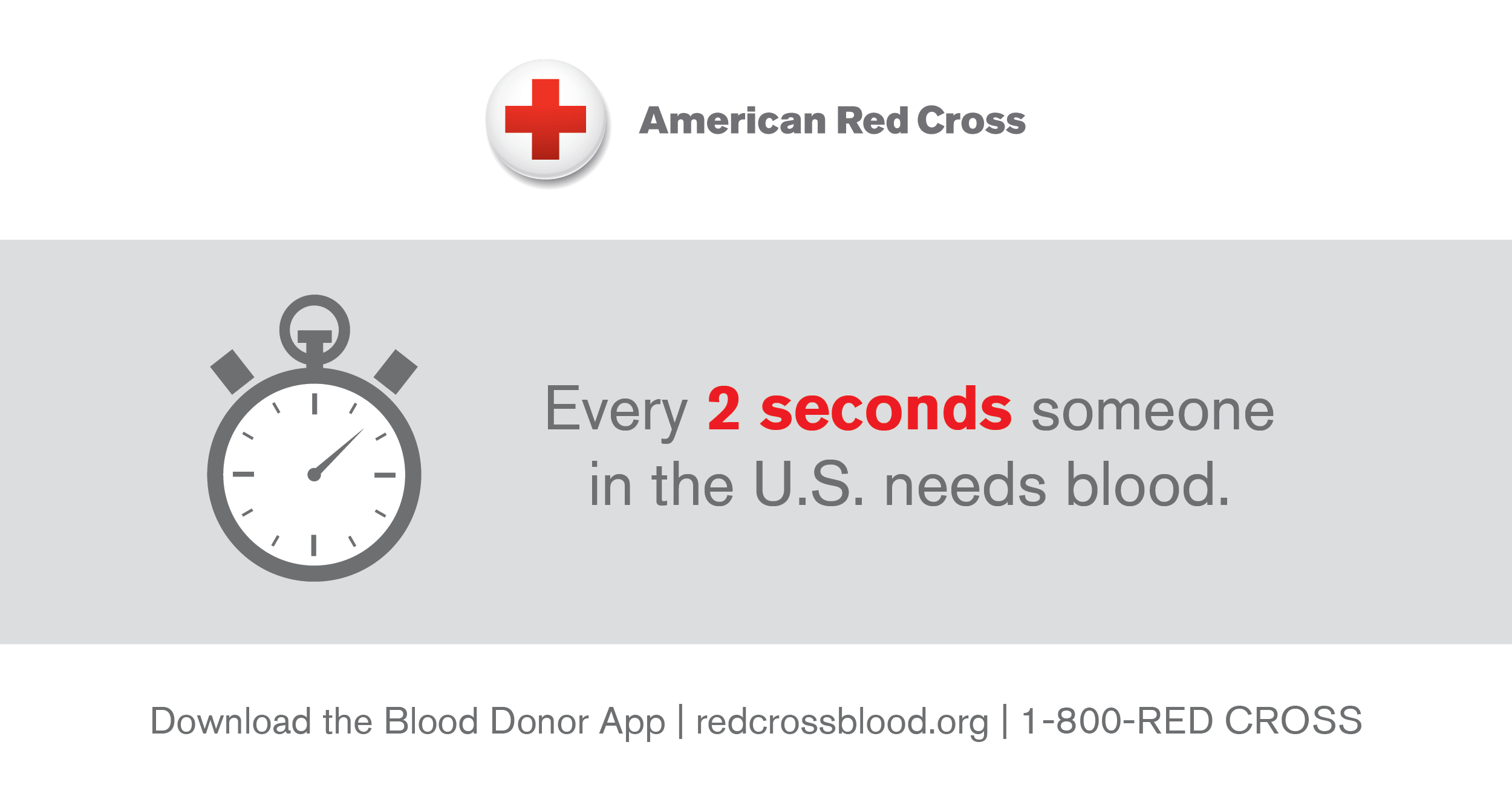 American Red Cross

Every 2 seconds someone in the U.S. needs blood.

Download the Blood Donor App | redcrossblood.org | 1-800-RED CROSS