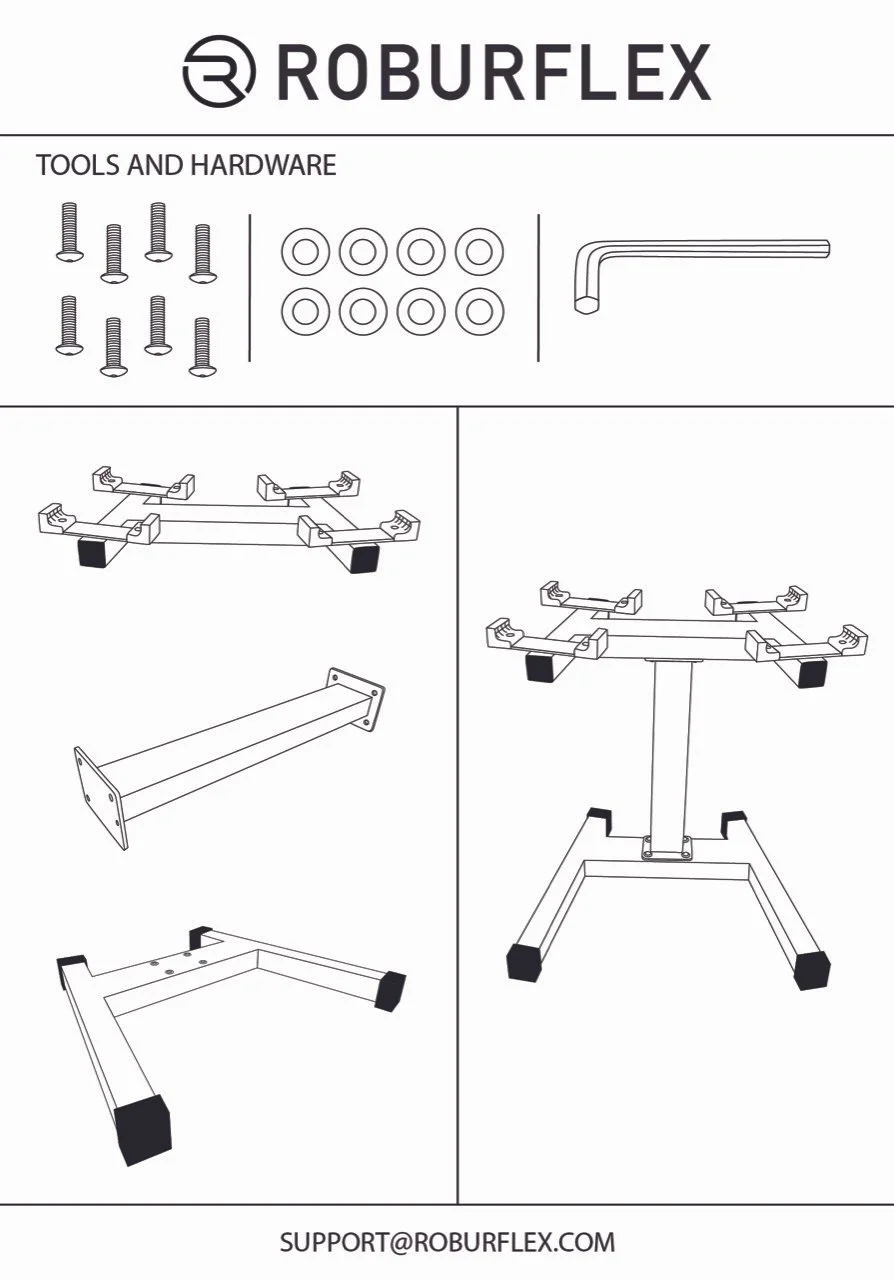 ROBURFLEX

TOOLS AND HARDWARE

SUPPORT@ROBURFLEX.COM