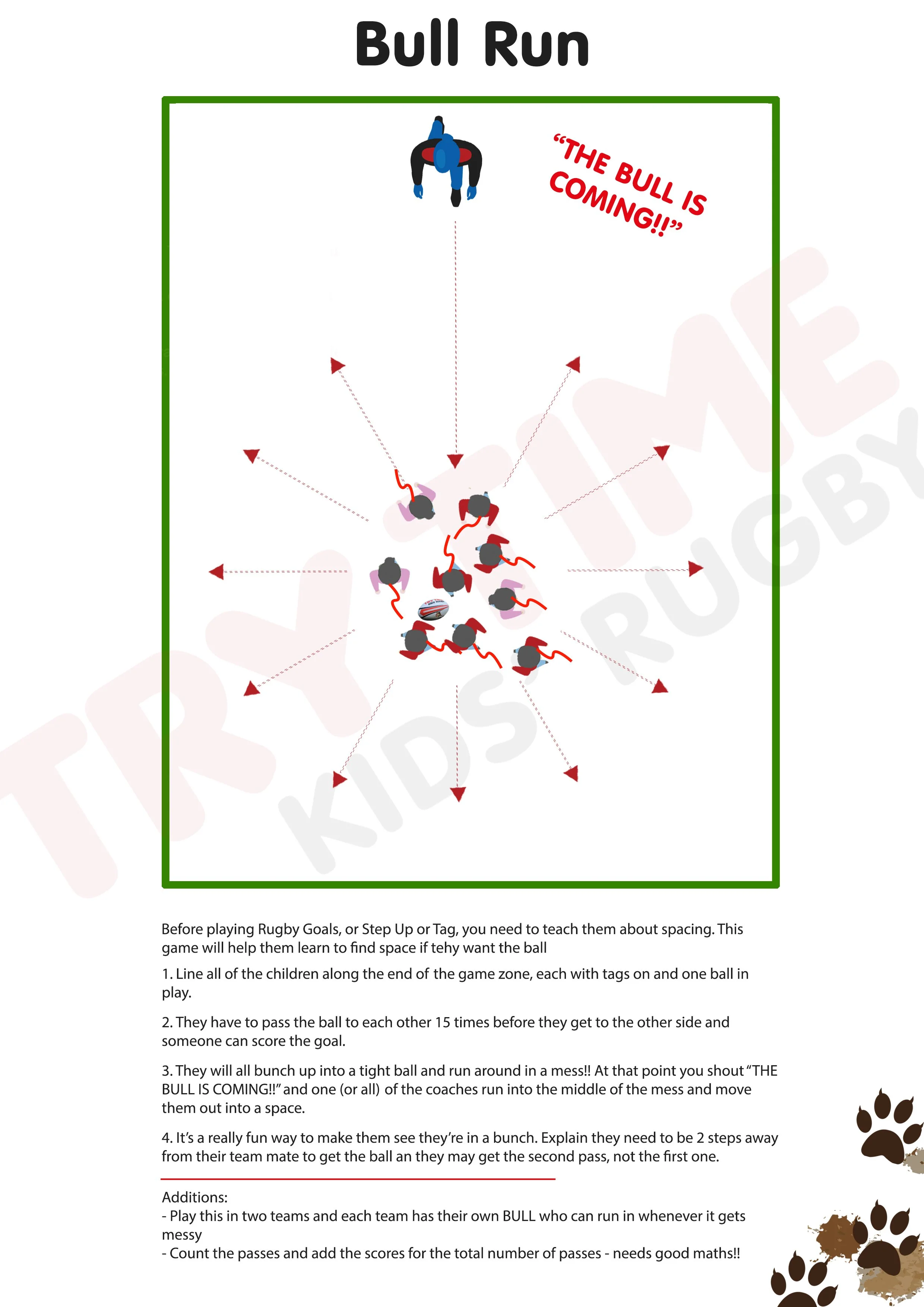 Bull Run

"THE BULL IS COMING!!"

TRY TIME KIDS' RUGBY

Before playing Rugby Goals, or Step Up or Tag, you need to teach them about spacing. This game will help them learn to find space if tehy want the ball

1. Line all of the children along the end of the game zone, each with tags on and one ball in play.

2. They have to pass the ball to each other 15 times before they get to the other side and someone can score the goal.

3. They will all bunch up into a tight ball and run around in a mess!! At that point you shout "THE BULL IS COMING!!" and one (or all) of the coaches run into the middle of the mess and move them out into a space.

4. It's a really fun way to make them see they're in a bunch. Explain they need to be 2 steps away from their team mate to get the ball an they may get the second pass, not the first one.

Additions:
- Play this in two teams and each team has their own BULL who can run in whenever it gets messy
- Count the passes and add the scores for the total number of passes - needs good maths!!