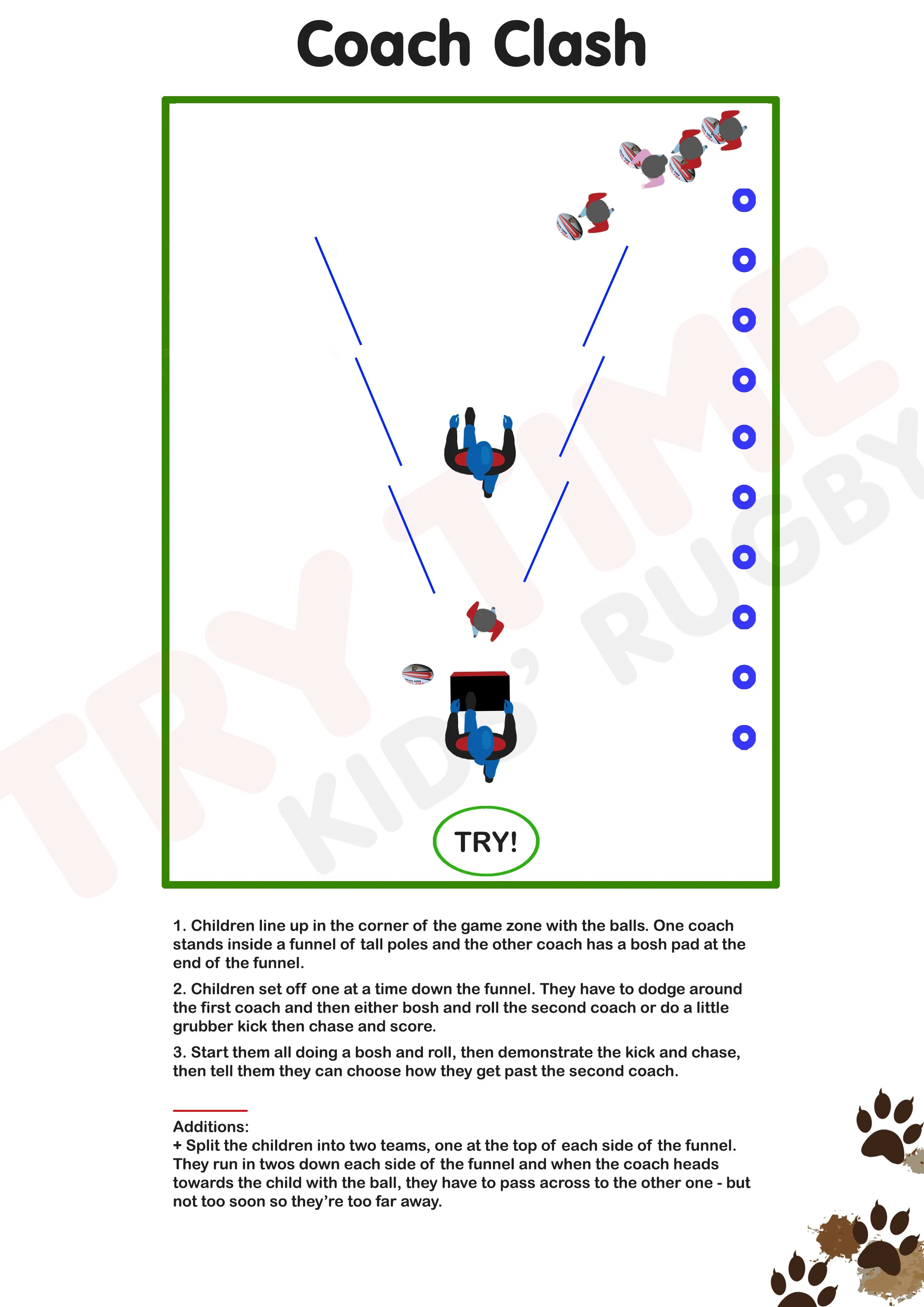 Coach Clash

TRY TIME KIDS' RUGBY

TRY!

1. Children line up in the corner of the game zone with the balls. One coach stands inside a funnel of tall poles and the other coach has a bosh pad at the end of the funnel.

2. Children set off one at a time down the funnel. They have to dodge around the first coach and then either bosh and roll the second coach or do a little grubber kick then chase and score.

3. Start them all doing a bosh and roll, then demonstrate the kick and chase, then tell them they can choose how they get past the second coach.

Additions:
+ Split the children into two teams, one at the top of each side of the funnel. They run in twos down each side of the funnel and when the coach heads towards the child with the ball, they have to pass across to the other one - but not too soon so they're too far away.