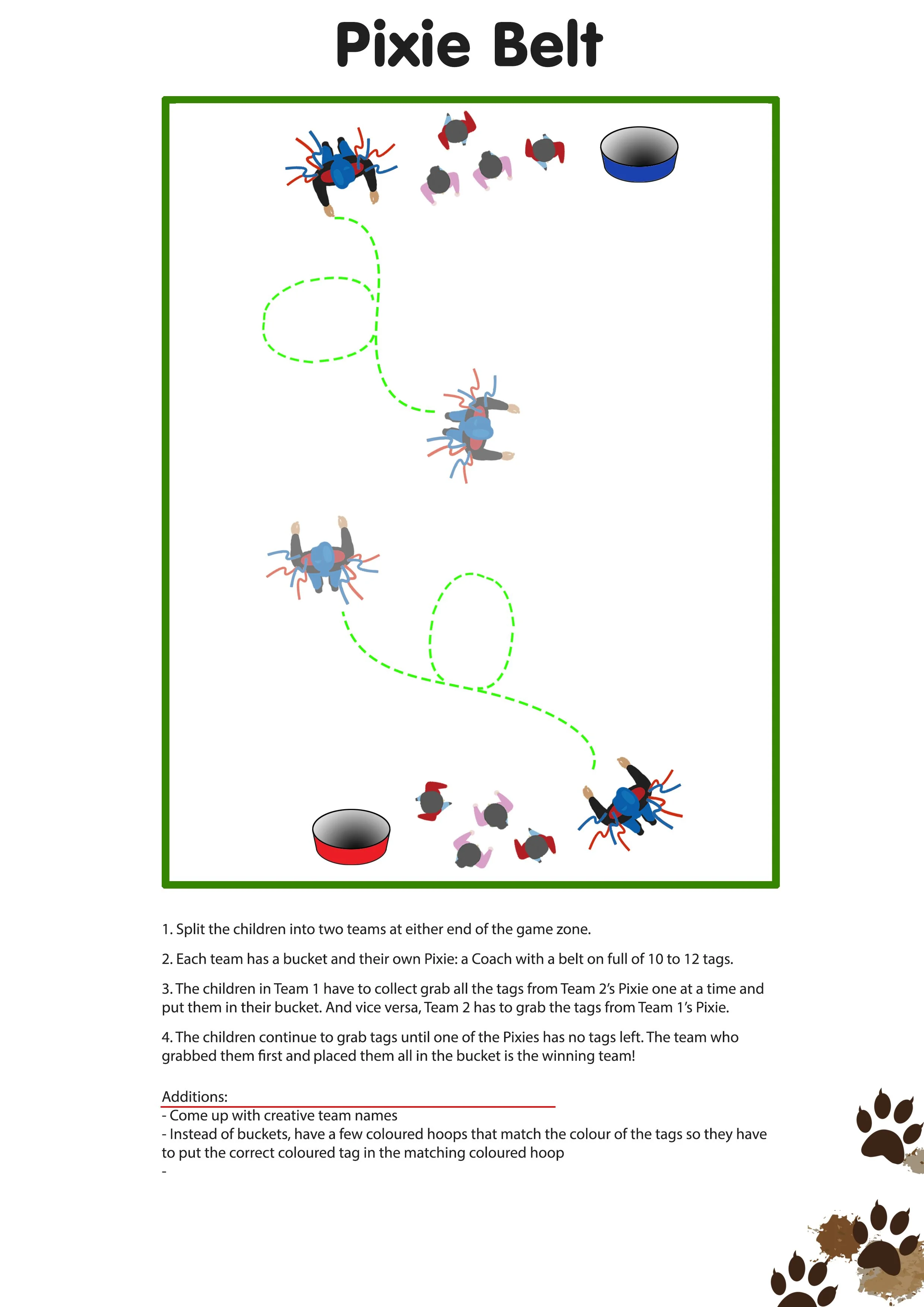 Pixie Belt

1. Split the children into two teams at either end of the game zone.

2. Each team has a bucket and their own Pixie: a Coach with a belt on full of 10 to 12 tags.

3. The children in Team 1 have to collect grab all the tags from Team 2's Pixie one at a time and put them in their bucket. And vice versa, Team 2 has to grab the tags from Team 1's Pixie.

4. The children continue to grab tags until one of the Pixies has no tags left. The team who grabbed them first and placed them all in the bucket is the winning team!

Additions:
- Come up with creative team names
- Instead of buckets, have a few coloured hoops that match the colour of the tags so they have to put the correct coloured tag in the matching coloured hoop
-