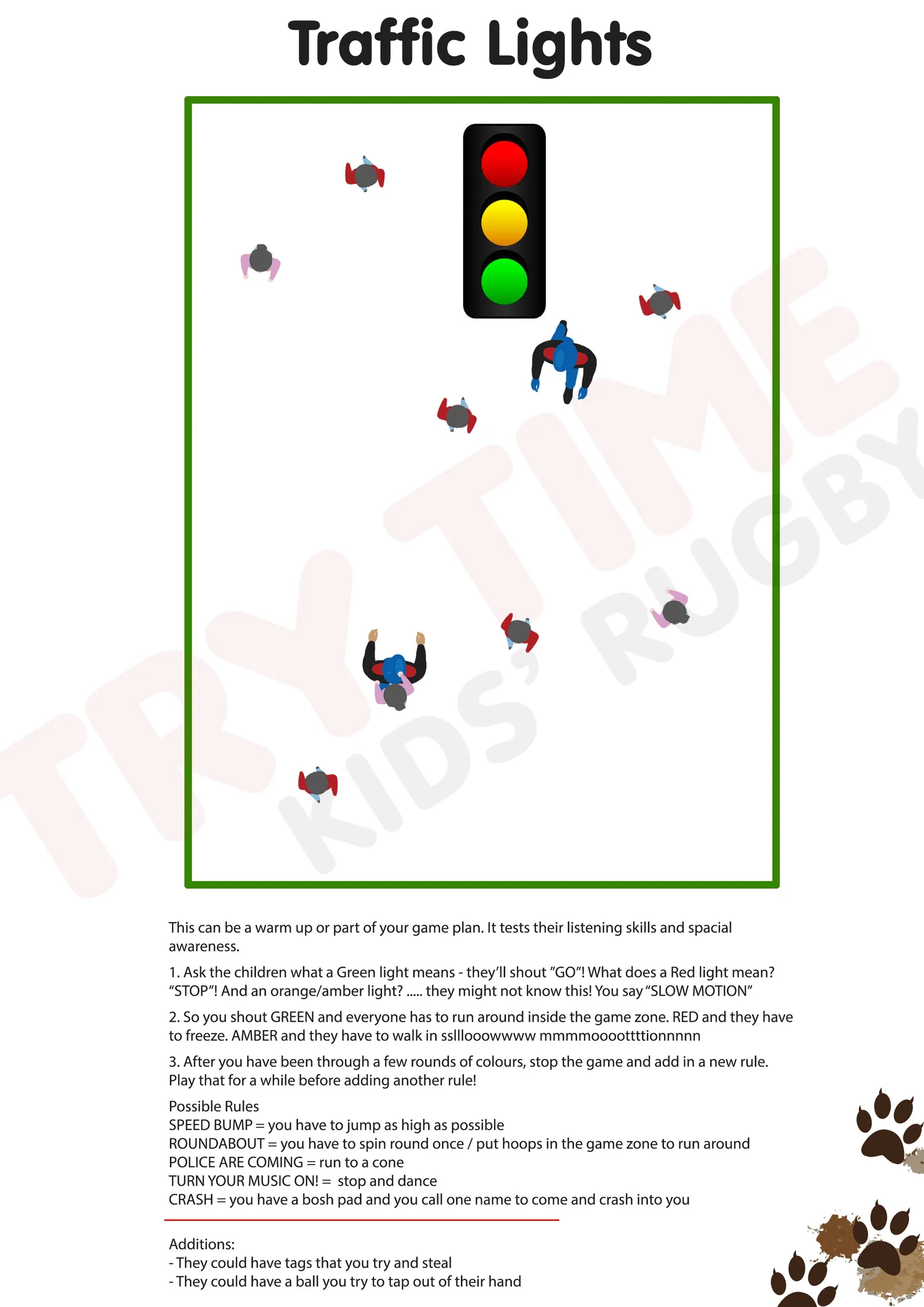 Traffic Lights

TRY TIME KIDS' RUGBY

This can be a warm up or part of your game plan. It tests their listening skills and spacial awareness.

1. Ask the children what a Green light means - they'll shout "GO"! What does a Red light mean? "STOP"! And an orange/amber light? ..... they might not know this! You say "SLOW MOTION"

2. So you shout GREEN and everyone has to run around inside the game zone. RED and they have to freeze. AMBER and they have to walk in sslllooowwww mmmmoooottttionnnnn

3. After you have been through a few rounds of colours, stop the game and add in a new rule. Play that for a while before adding another rule!

Possible Rules
SPEED BUMP = you have to jump as high as possible
ROUNDABOUT = you have to spin round once / put hoops in the game zone to run around
POLICE ARE COMING = run to a cone
TURN YOUR MUSIC ON! = stop and dance
CRASH = you have a bosh pad and you call one name to come and crash into you

Additions:
- They could have tags that you try and steal
- They could have a ball you try to tap out of their hand