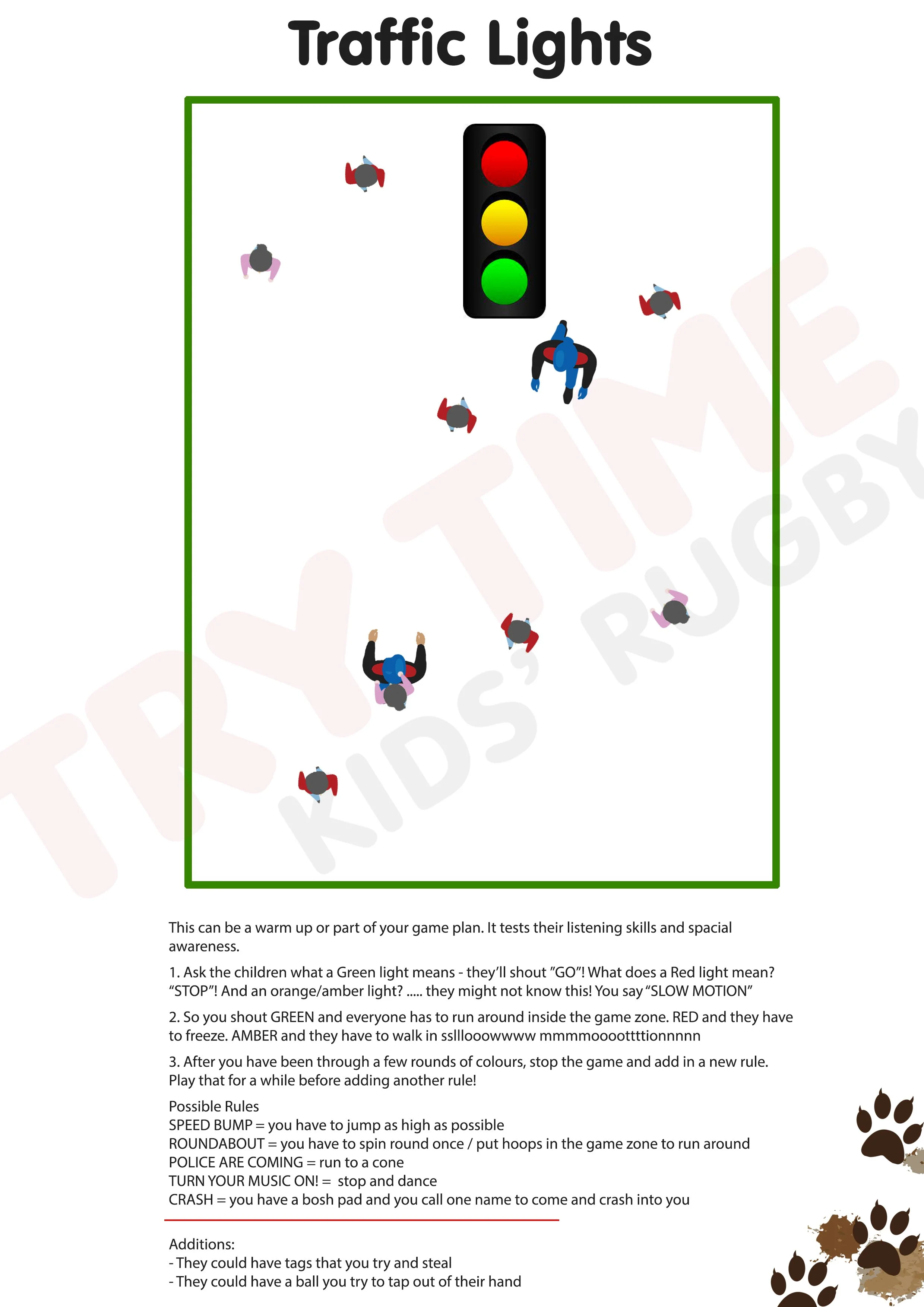 Traffic Lights

TRY TIME KIDS' RUGBY

This can be a warm up or part of your game plan. It tests their listening skills and spacial awareness.

1. Ask the children what a Green light means - they'll shout "GO"! What does a Red light mean? "STOP"! And an orange/amber light? ..... they might not know this! You say "SLOW MOTION"

2. So you shout GREEN and everyone has to run around inside the game zone. RED and they have to freeze. AMBER and they have to walk in sslllooowwww mmmmoooottttionnnnn

3. After you have been through a few rounds of colours, stop the game and add in a new rule. Play that for a while before adding another rule!

Possible Rules
SPEED BUMP = you have to jump as high as possible
ROUNDABOUT = you have to spin round once / put hoops in the game zone to run around
POLICE ARE COMING = run to a cone
TURN YOUR MUSIC ON! = stop and dance
CRASH = you have a bosh pad and you call one name to come and crash into you

Additions:
- They could have tags that you try and steal
- They could have a ball you try to tap out of their hand