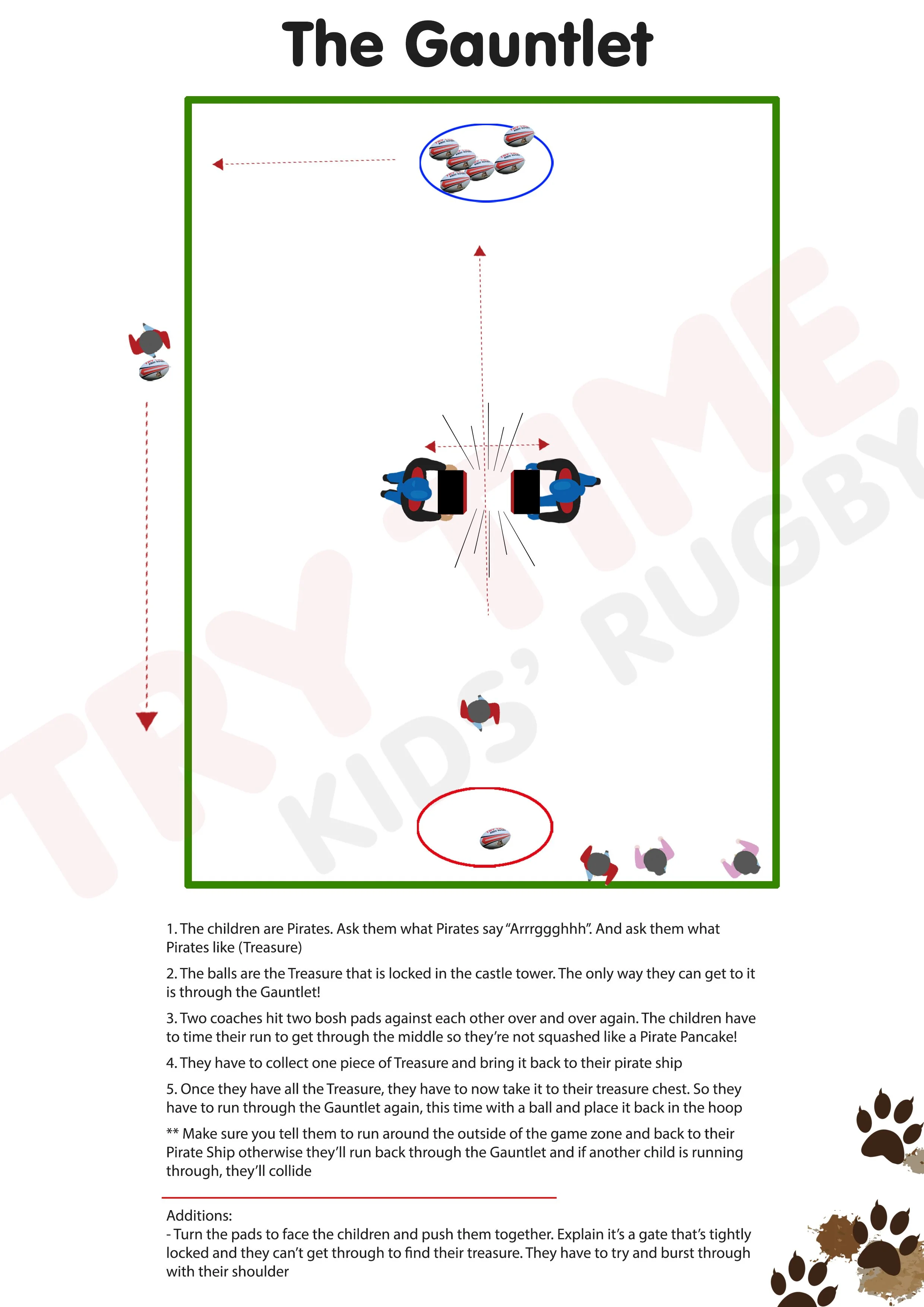 The Gauntlet

TRY TIME KIDS' RUGBY

1. The children are Pirates. Ask them what Pirates say "Arrrggghhh". And ask them what Pirates like (Treasure)

2. The balls are the Treasure that is locked in the castle tower. The only way they can get to it is through the Gauntlet!

3. Two coaches hit two bosh pads against each other over and over again. The children have to time their run to get through the middle so they're not squashed like a Pirate Pancake!

4. They have to collect one piece of Treasure and bring it back to their pirate ship

5. Once they have all the Treasure, they have to now take it to their treasure chest. So they have to run through the Gauntlet again, this time with a ball and place it back in the hoop

** Make sure you tell them to run around the outside of the game zone and back to their Pirate Ship otherwise they'll run back through the Gauntlet and if another child is running through, they'll collide

Additions:
- Turn the pads to face the children and push them together. Explain it's a gate that's tightly locked and they can't get through to find their treasure. They have to try and burst through with their shoulder