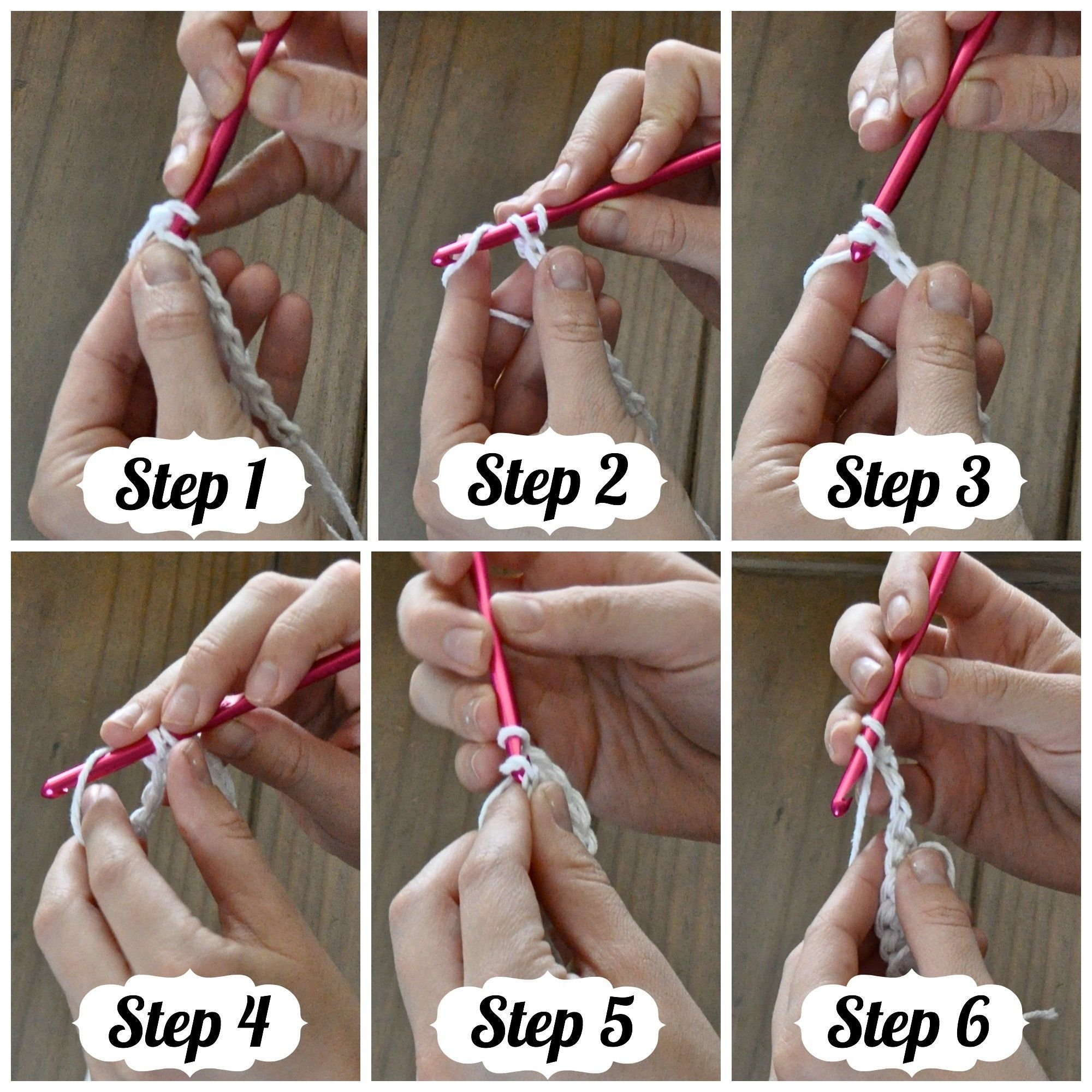 Step 1

Step 2

Step 3

Step 4

Step 5

Step 6